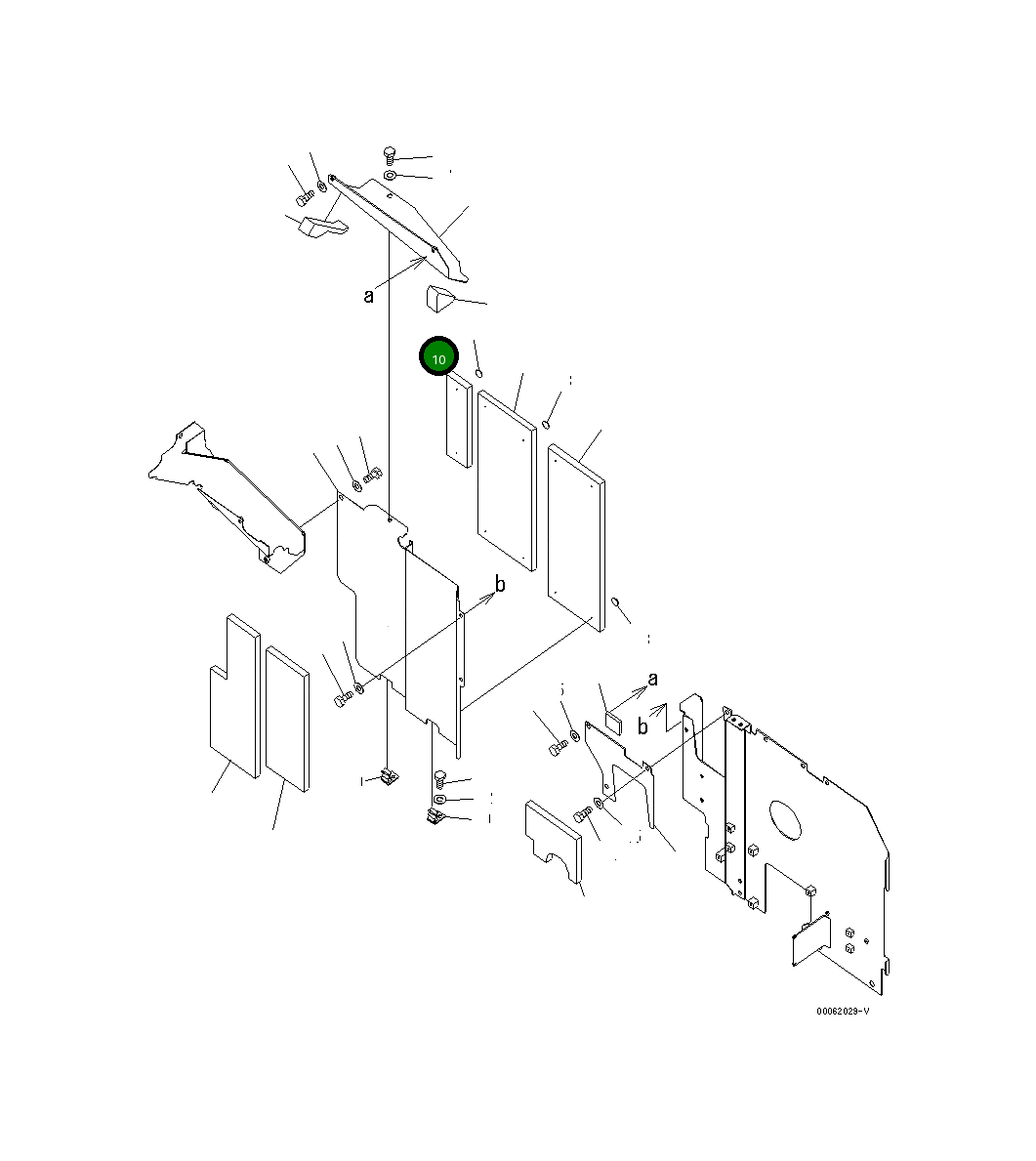 a

10

b

a

b

00062029-V