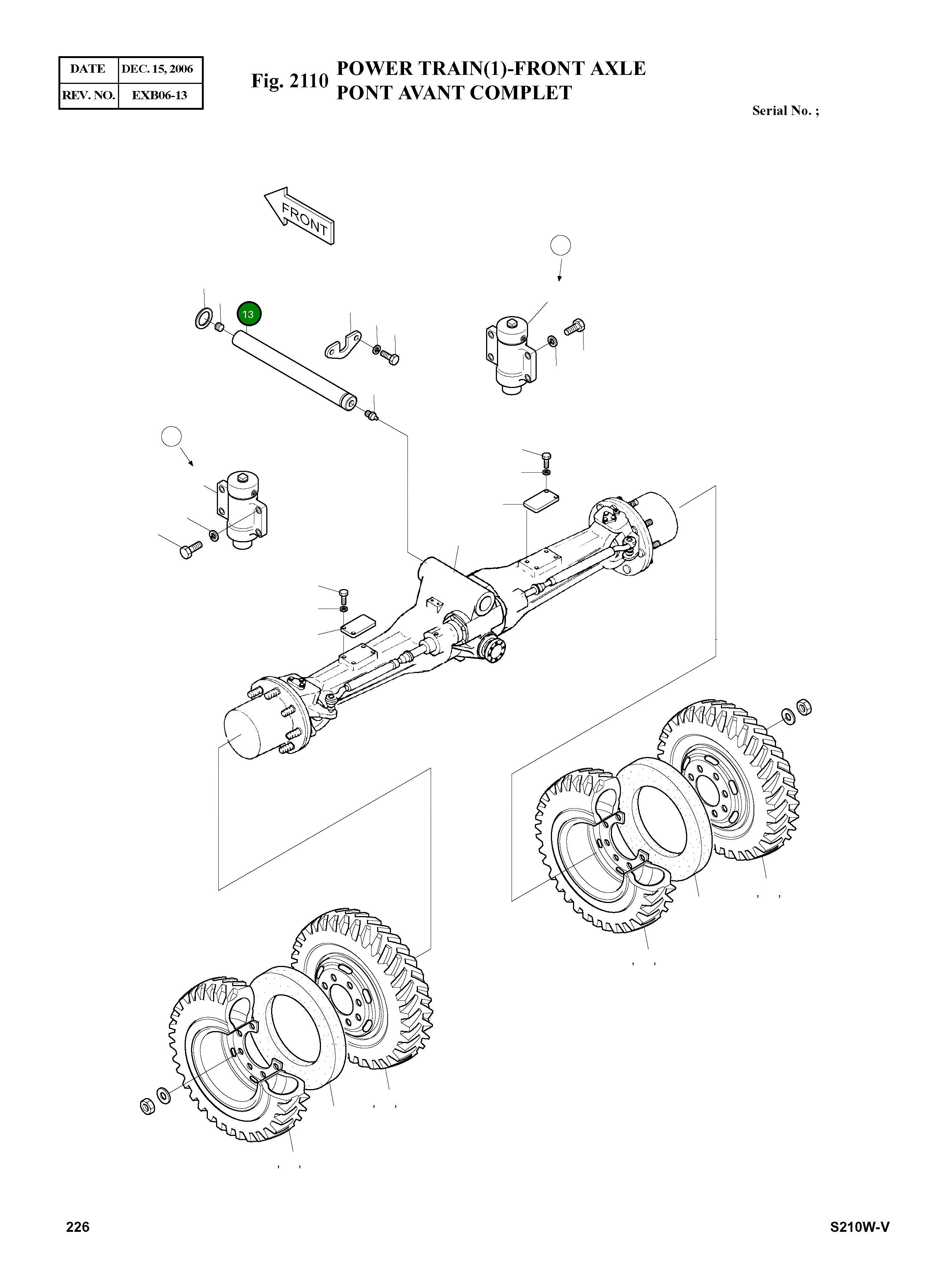 | DATE | DEC. 15, 2006 |
|---|---|
| REV. NO. | EXB06-13 |

Fig. 2110 POWER TRAIN(1)-FRONT AXLE
PONT AVANT COMPLET

Serial No. ;

FRONT

13

, ,

, ,

, ,

, ,

226

S210W-V