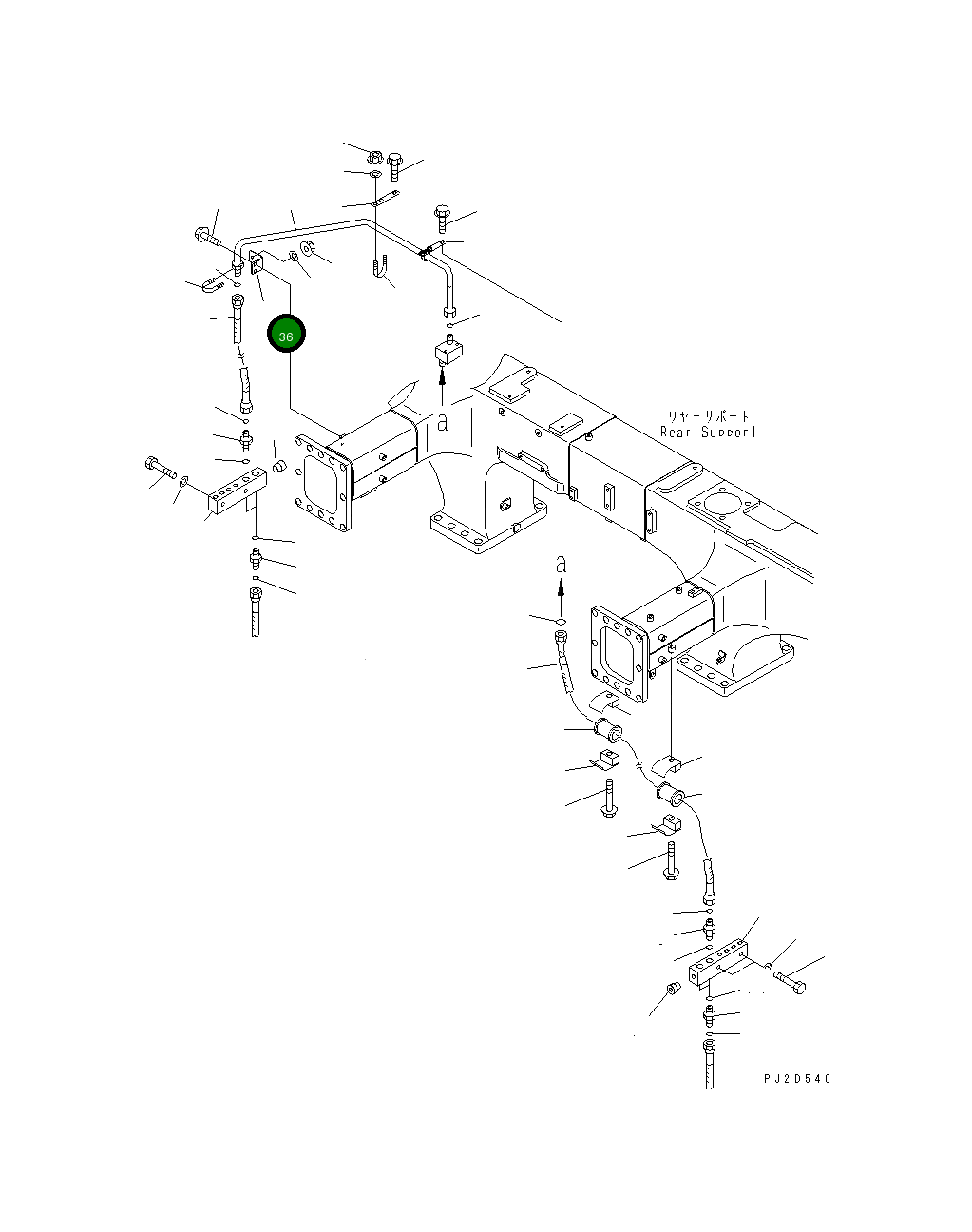 36

a

リヤーサポート
Rear Support

a

PJ2D540