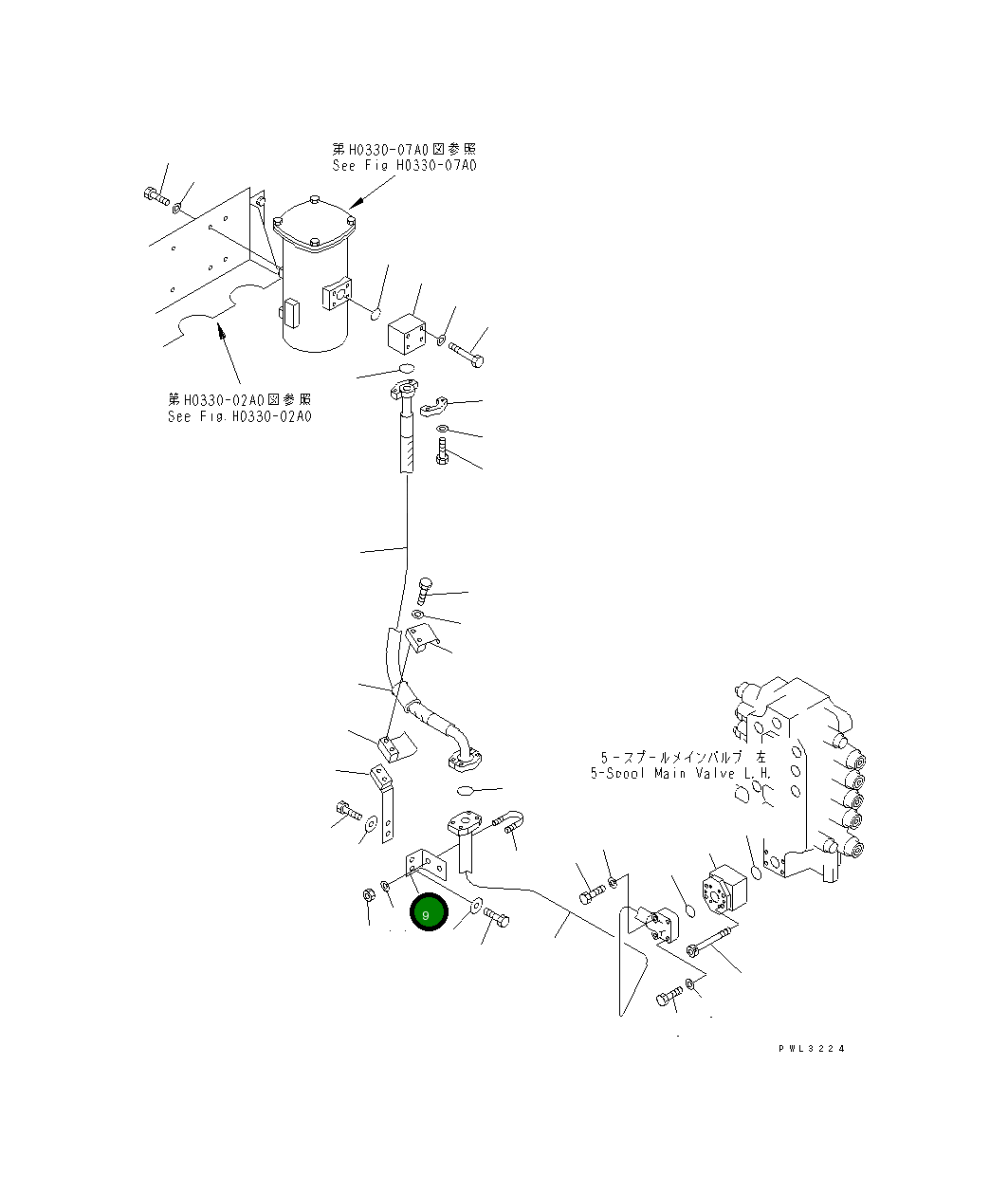 第H0330-07A0図参照
See Fig.H0330-07A0

第H0330-02A0図参照
See Fig.H0330-02A0

5-スプールメインバルブ 左
5-Spool Main Valve L.H.

9

PWL3224