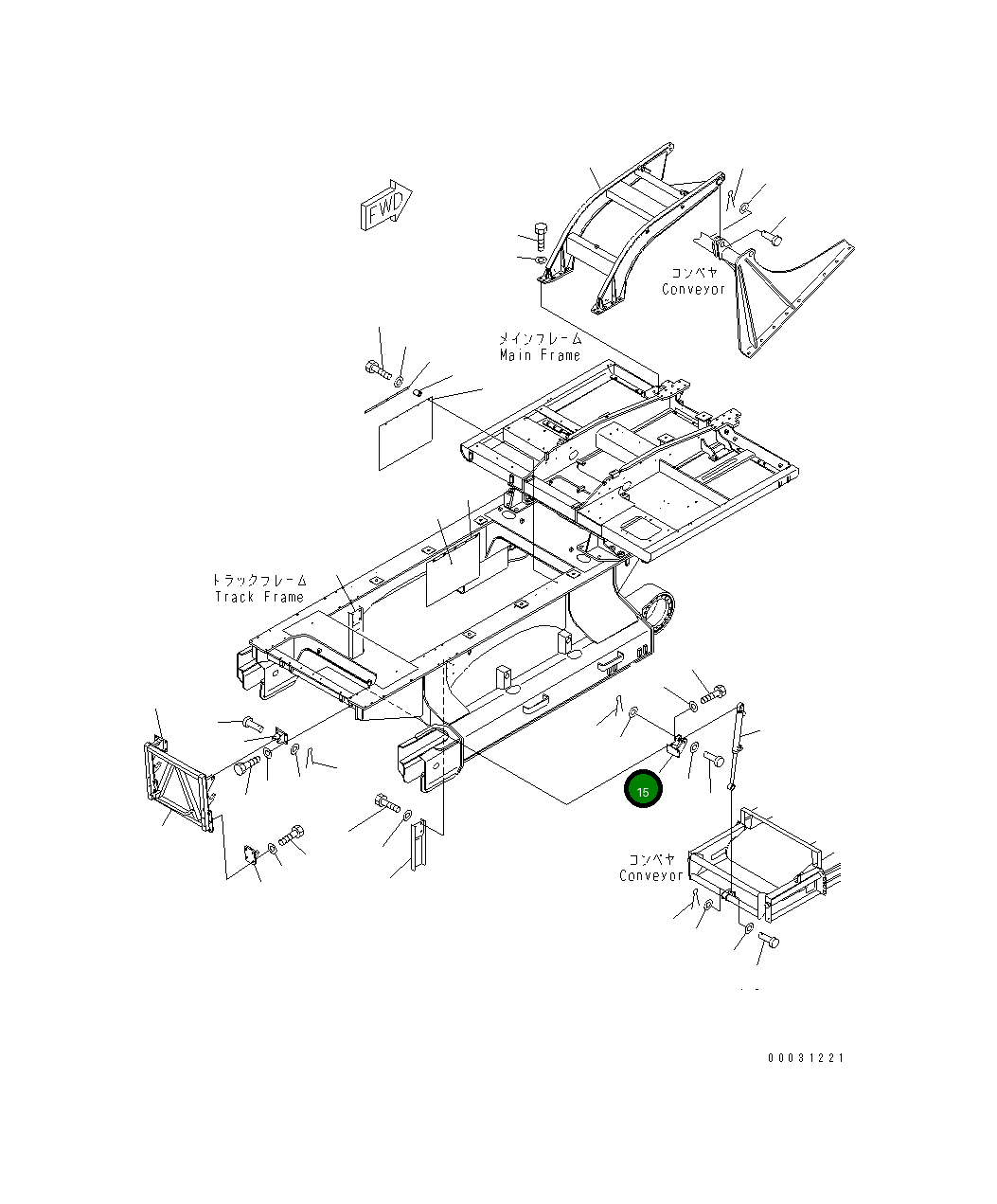 FWD

コンベヤ
Conveyor

メインフレーム
Main Frame

トラックフレーム
Track Frame

15

コンベヤ
Conveyor

00031221