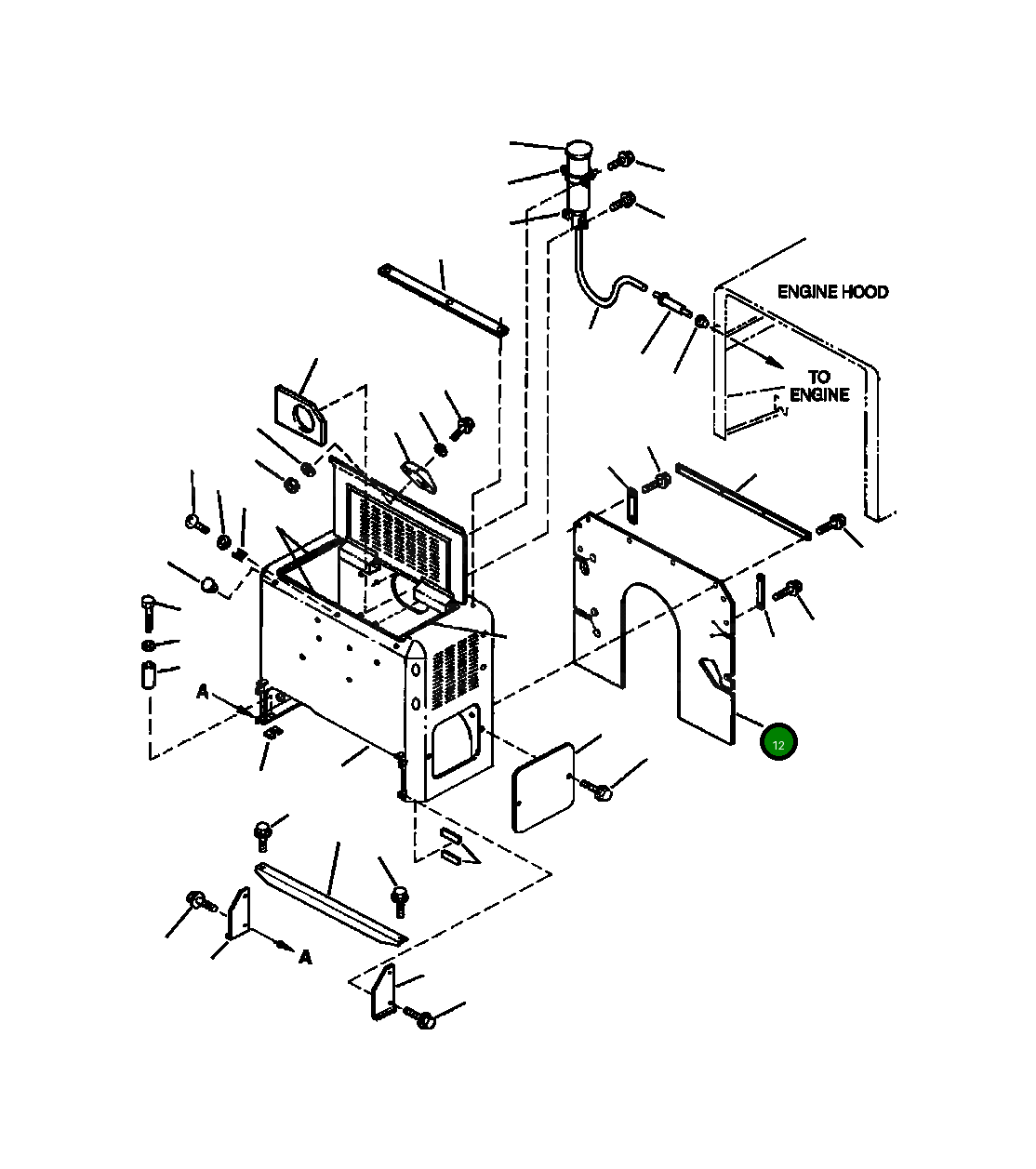 ENGINE HOOD

TO ENGINE

A

12

A