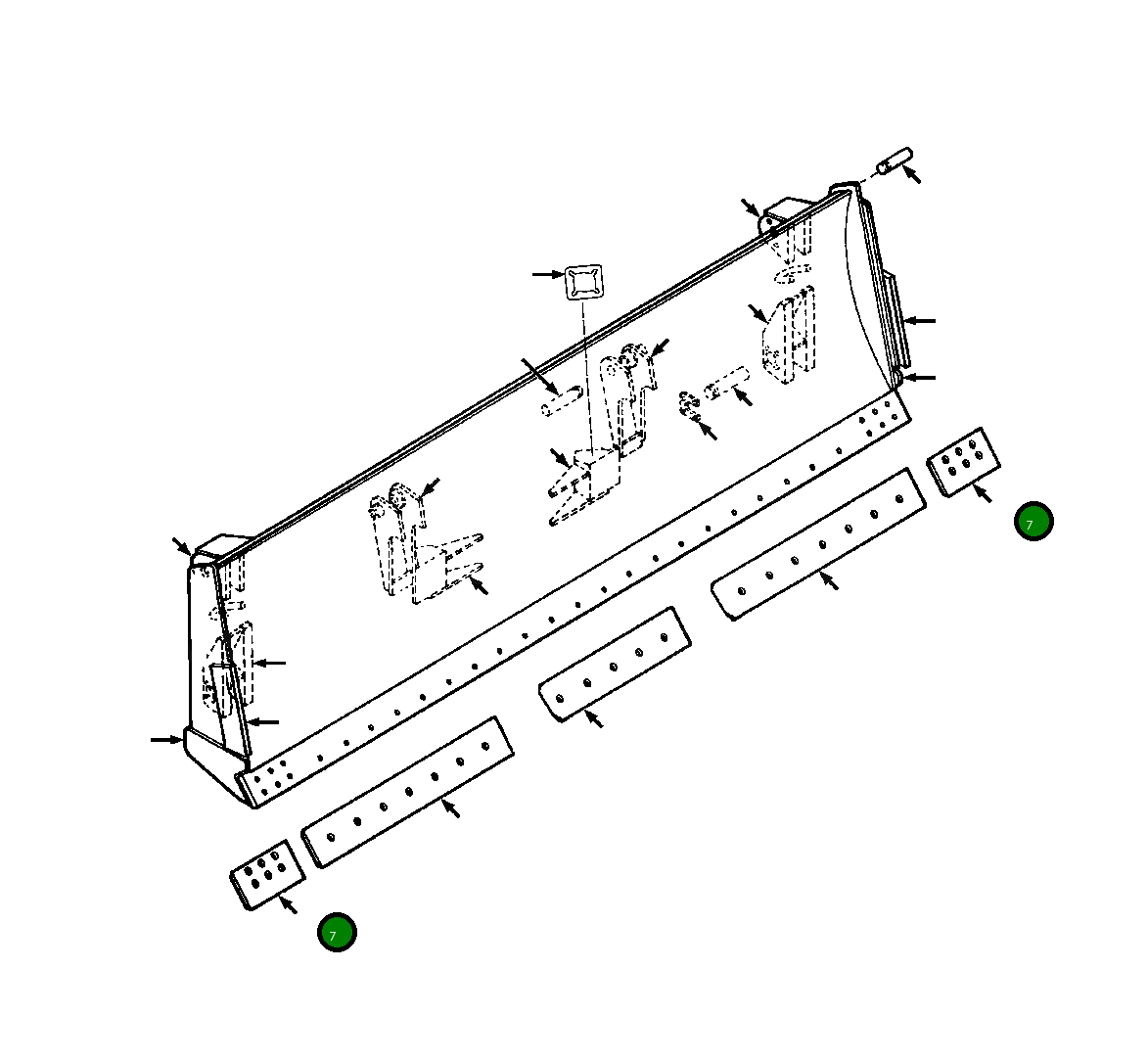 7

7