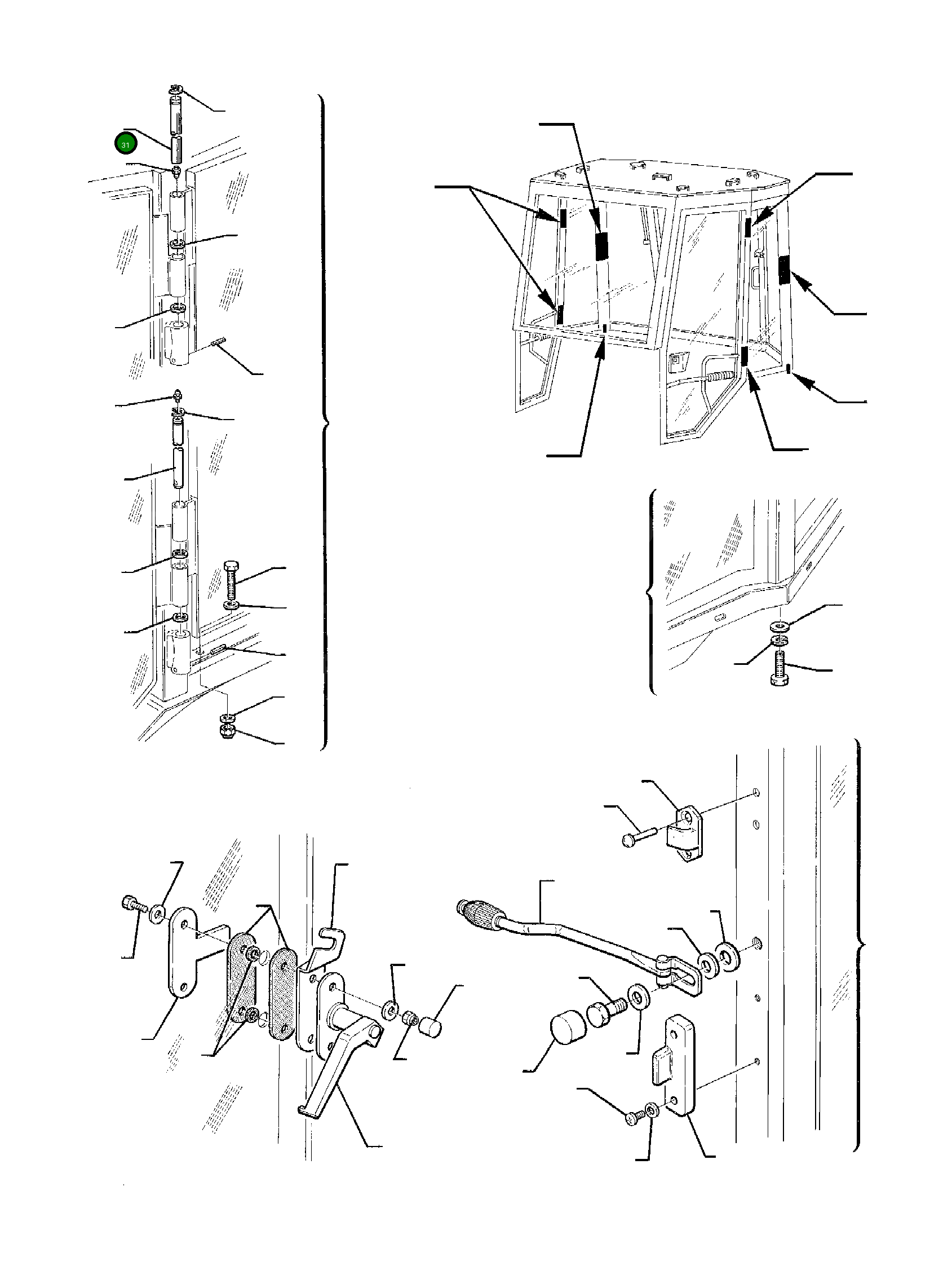 31