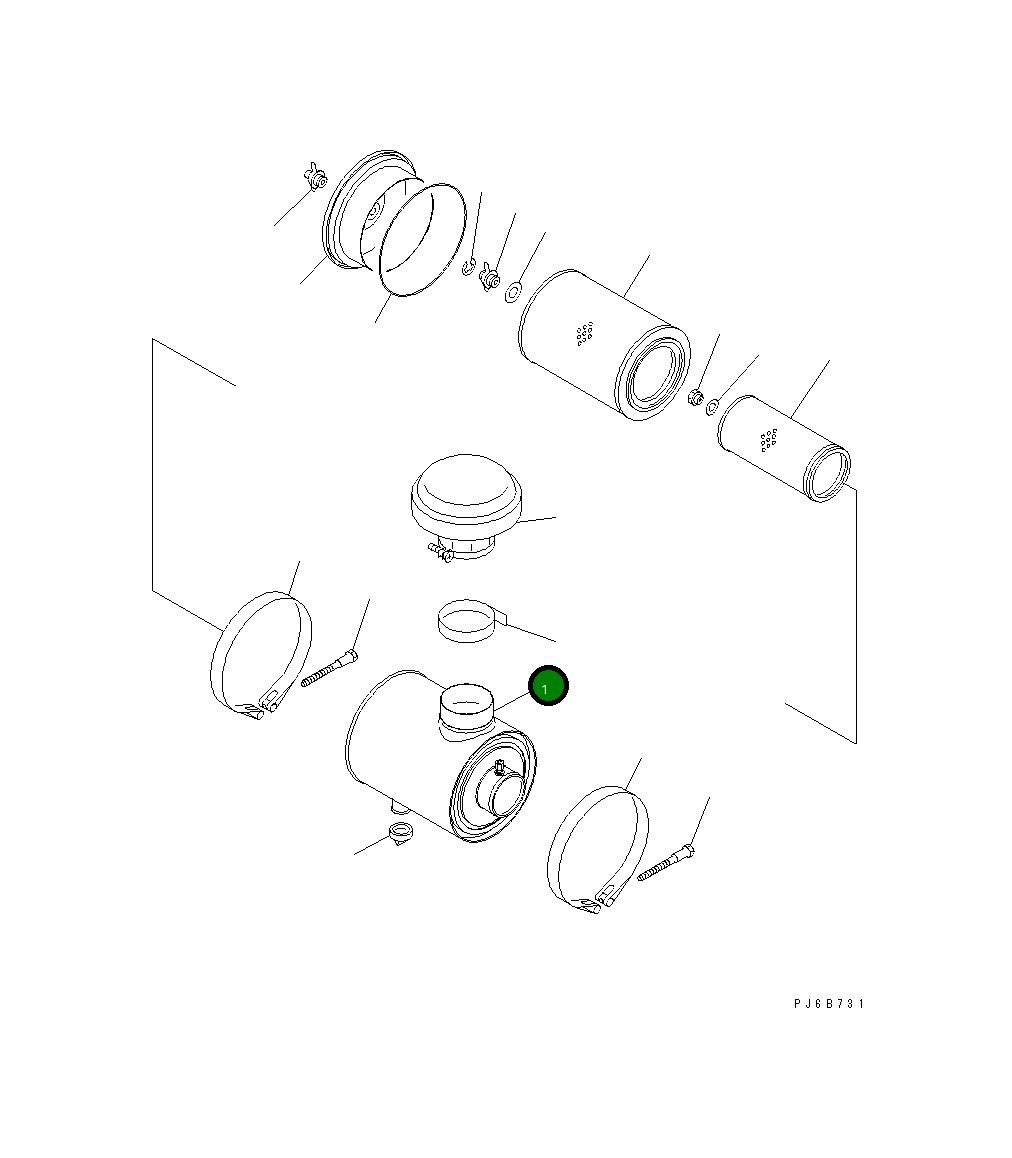 1

PJ6B731