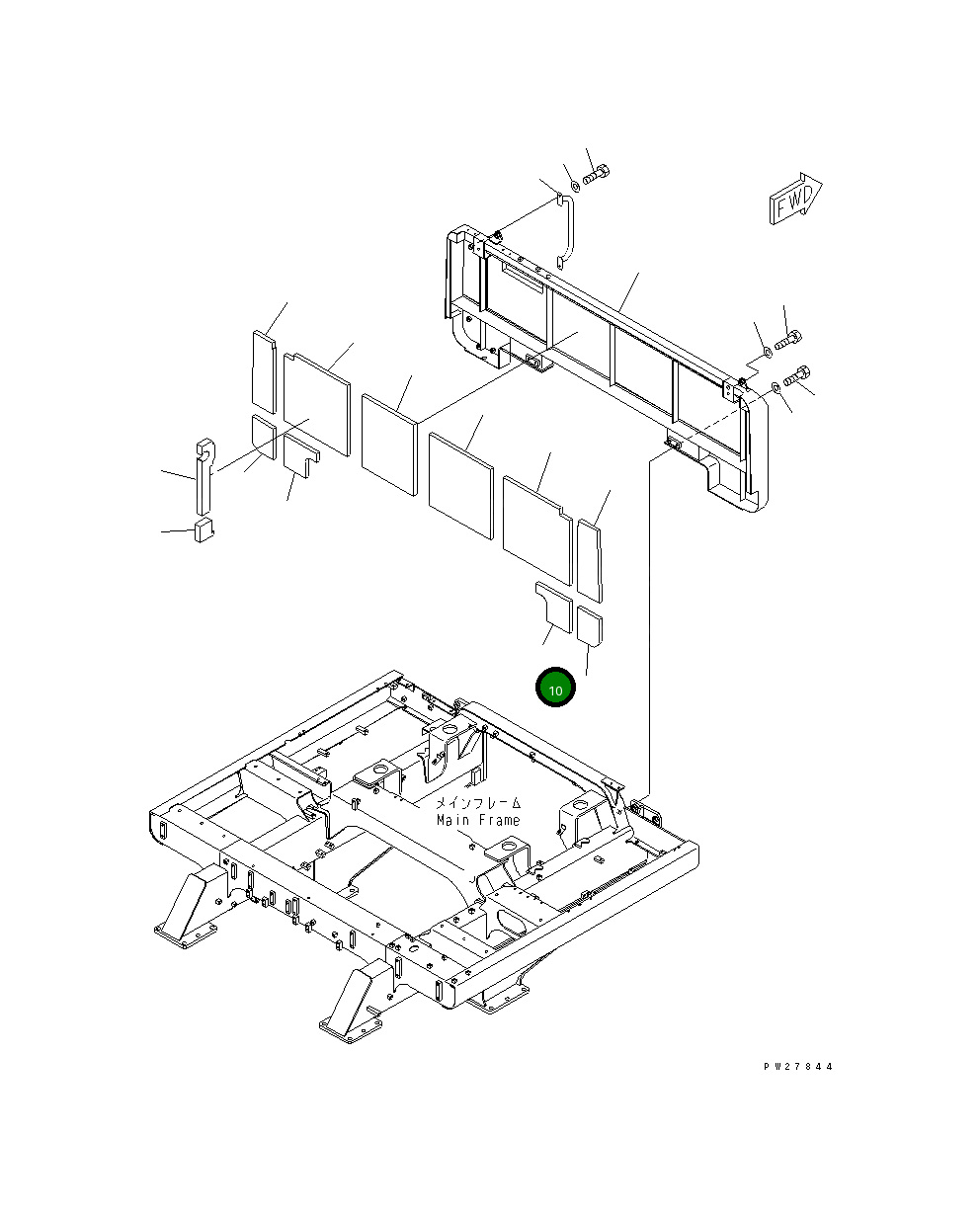 FWD

10

メインフレーム
Main Frame

PW27844