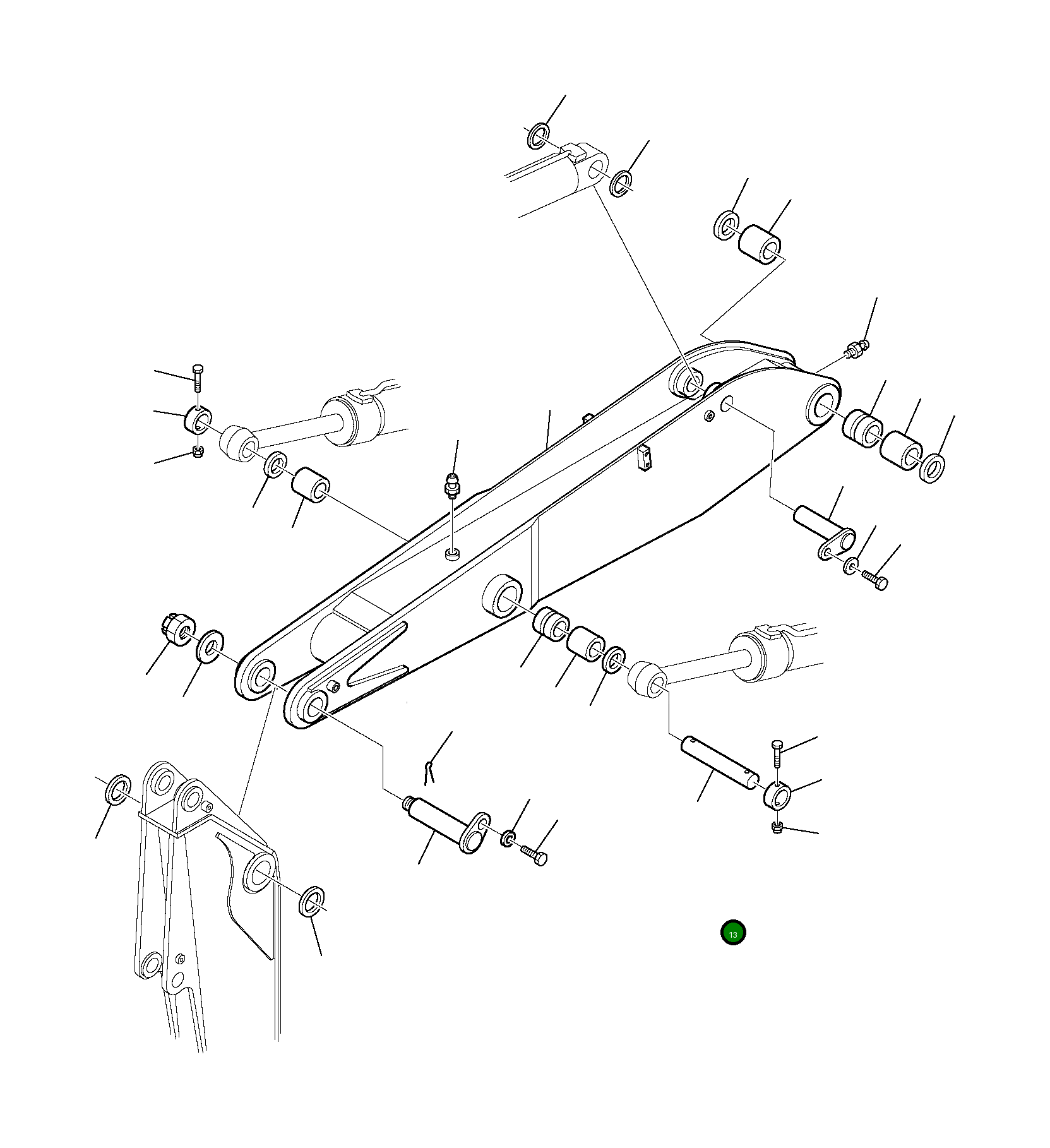 13