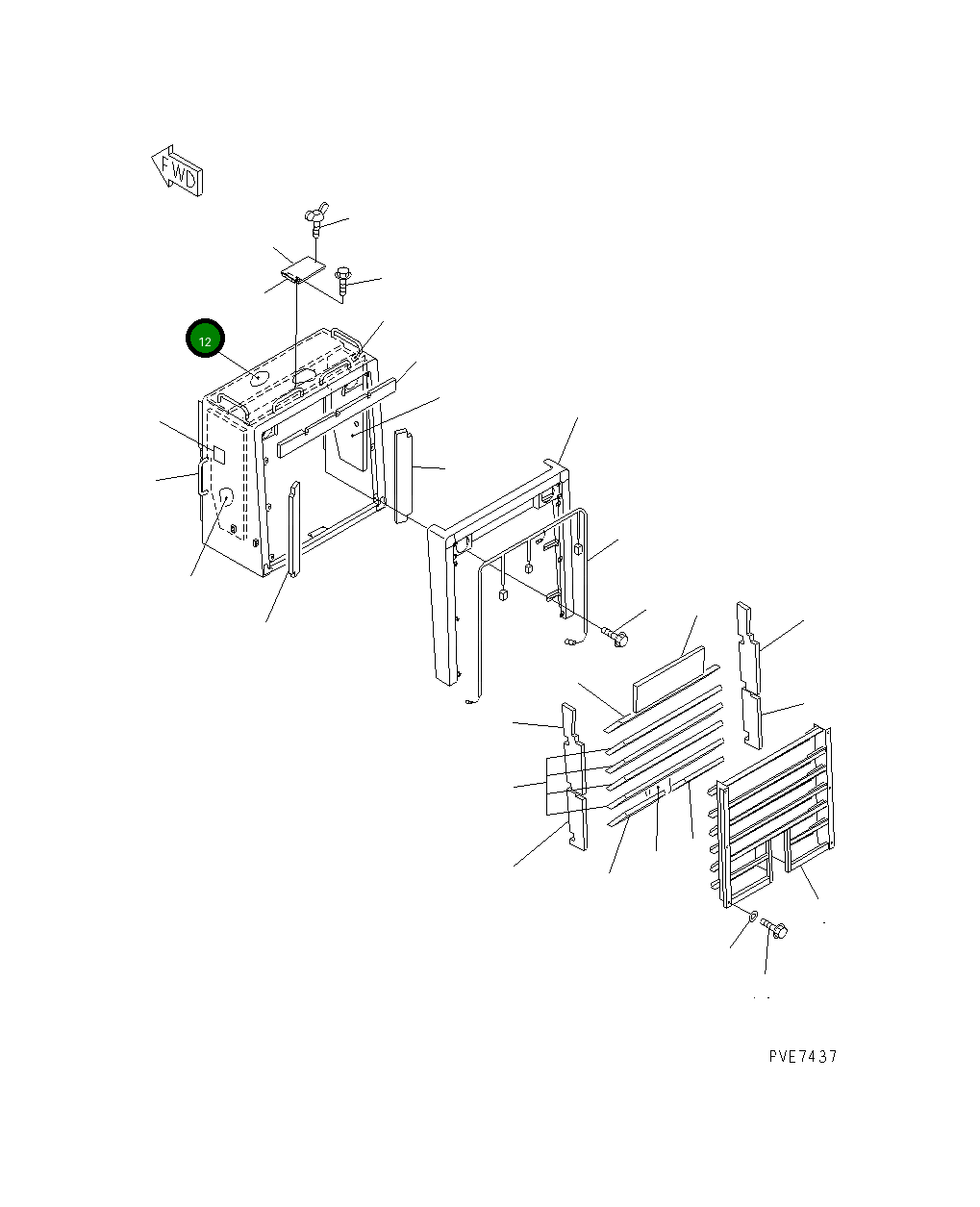 FWD

12

PVE7437