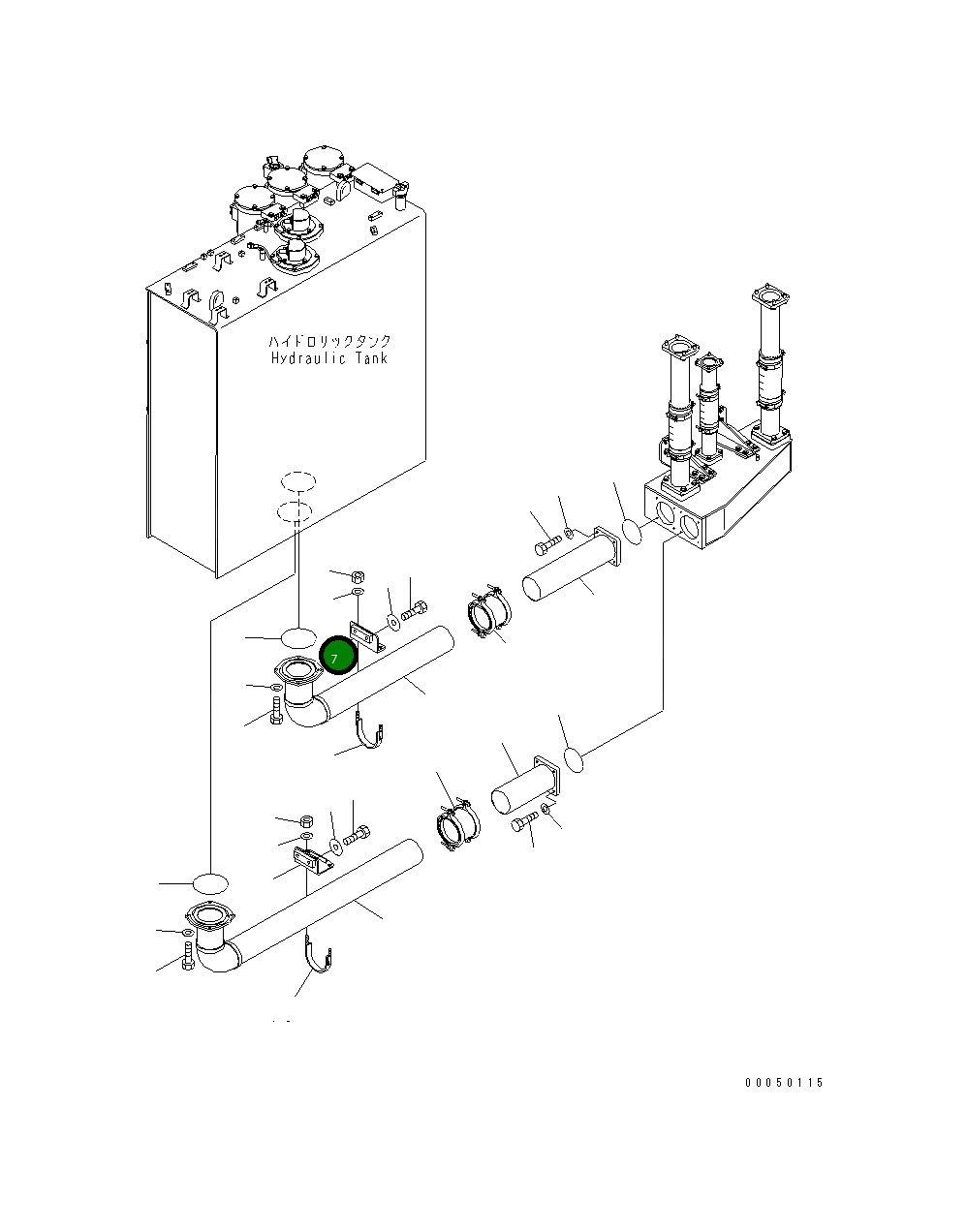 ハイドロリックタンク
Hydraulic Tank

7

00050115