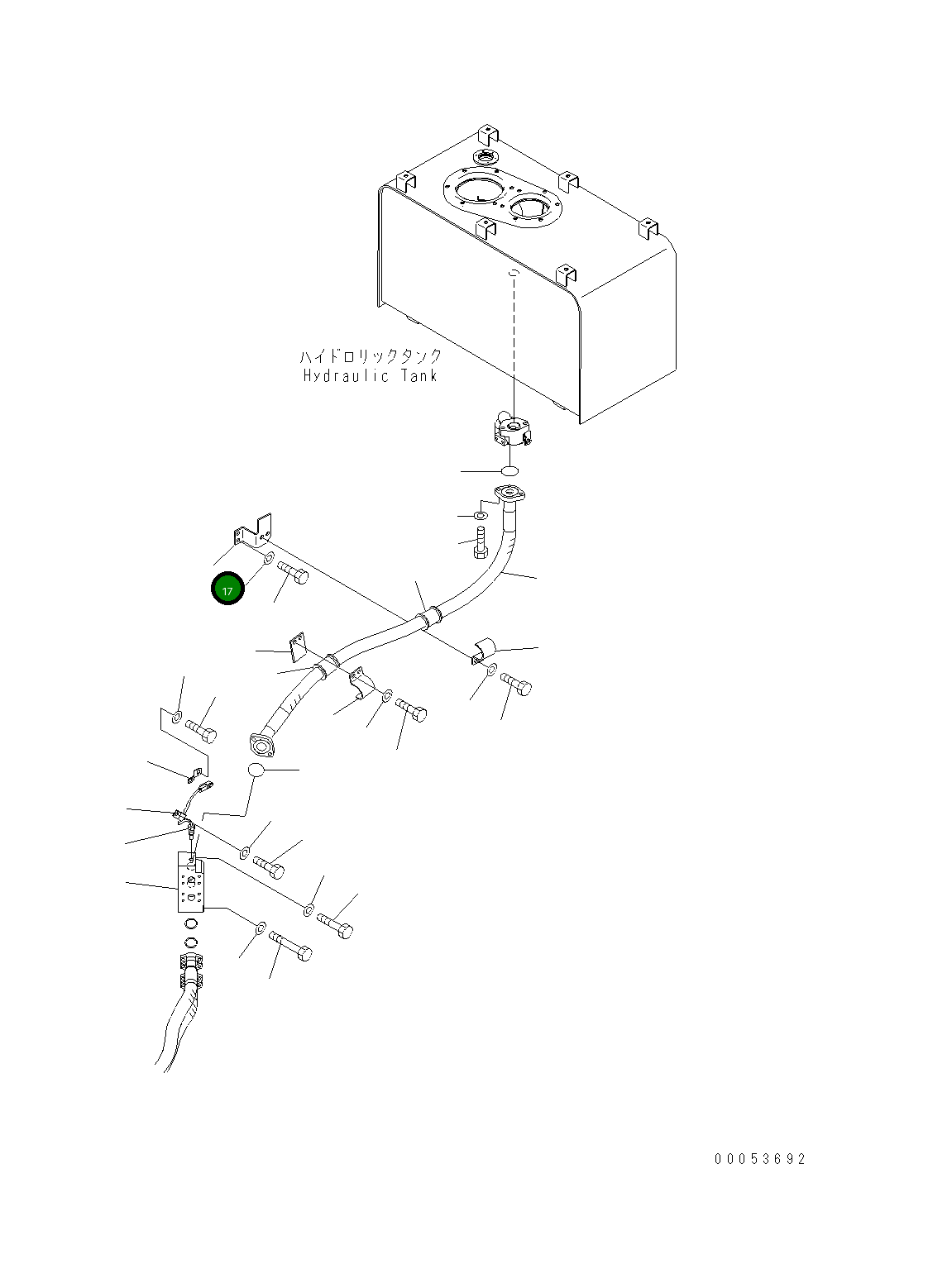 ハイドロリックタンク
Hydraulic Tank

17

00053692