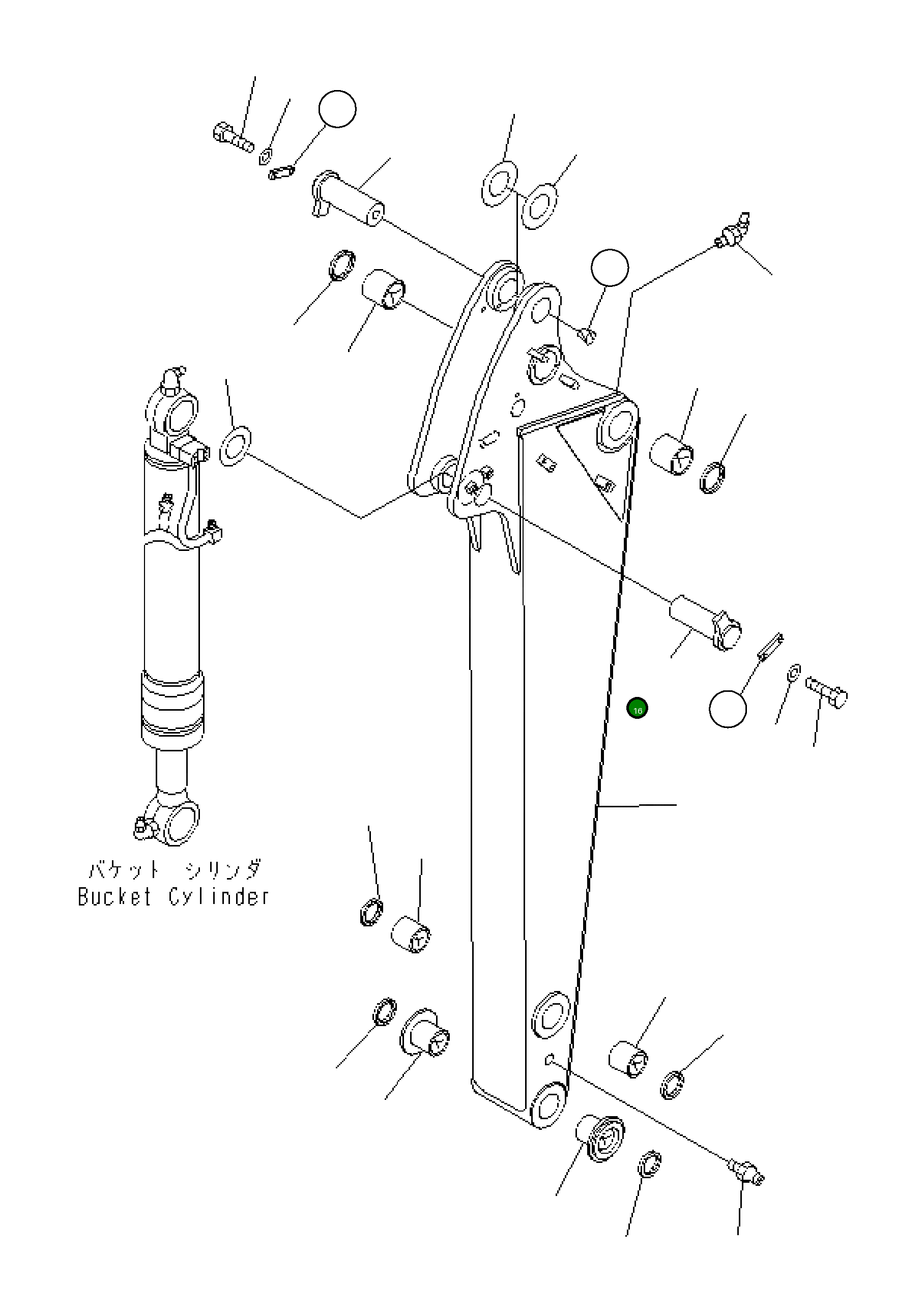 16

バケット シリンダ
Bucket Cylinder