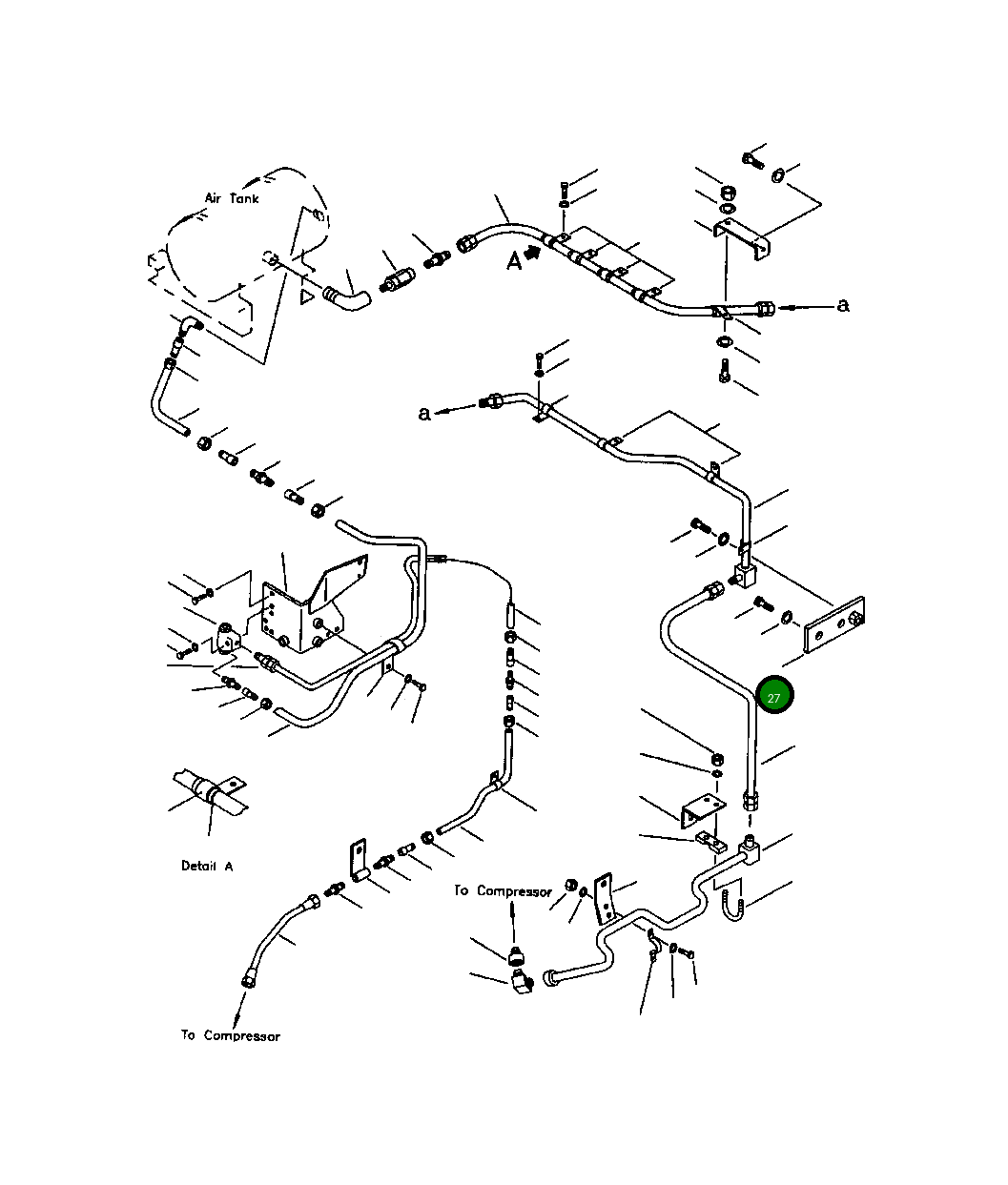 Air Tank

A

a

a

27

Detail A

To Compressor

To Compressor