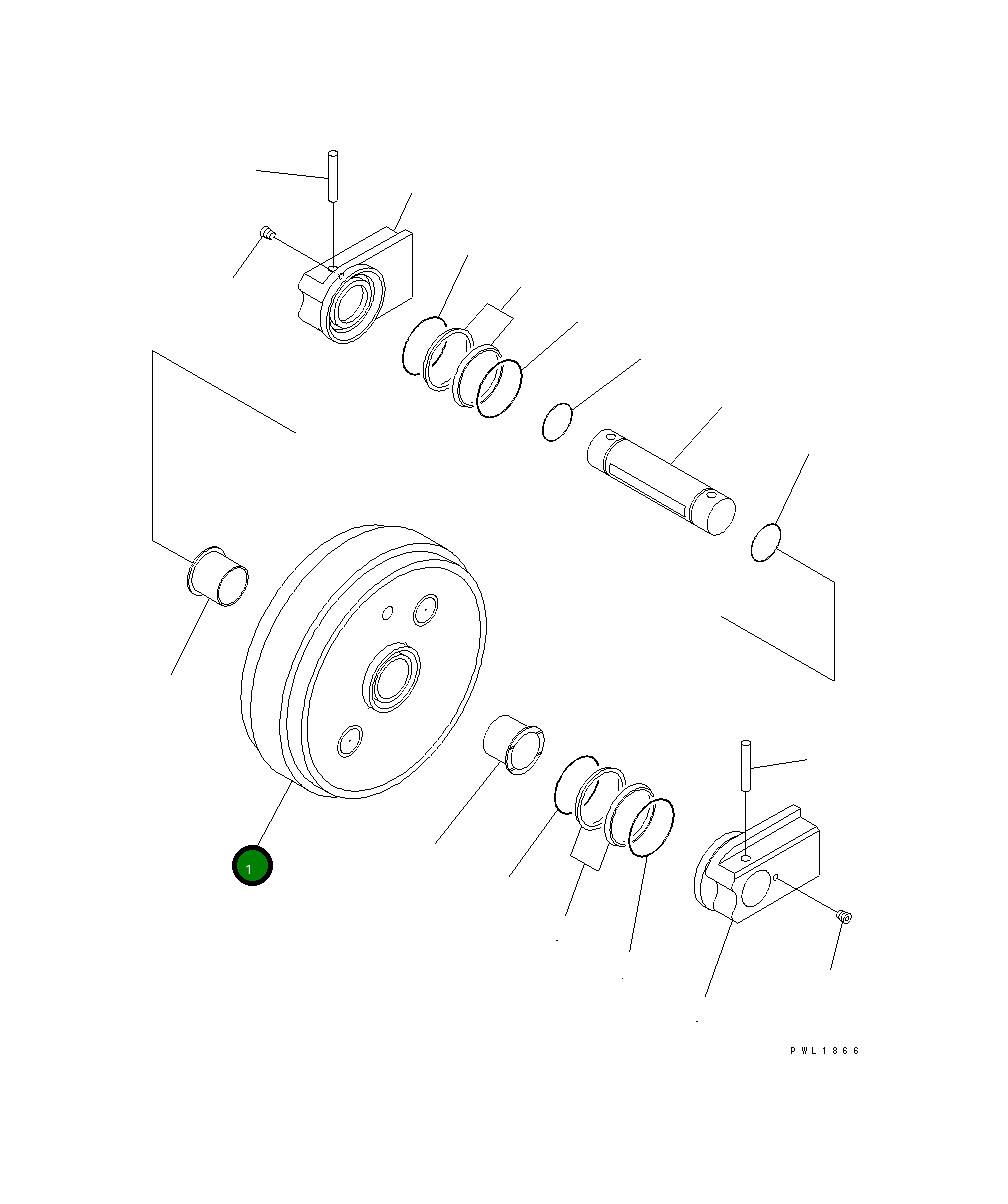 1

PWL1866