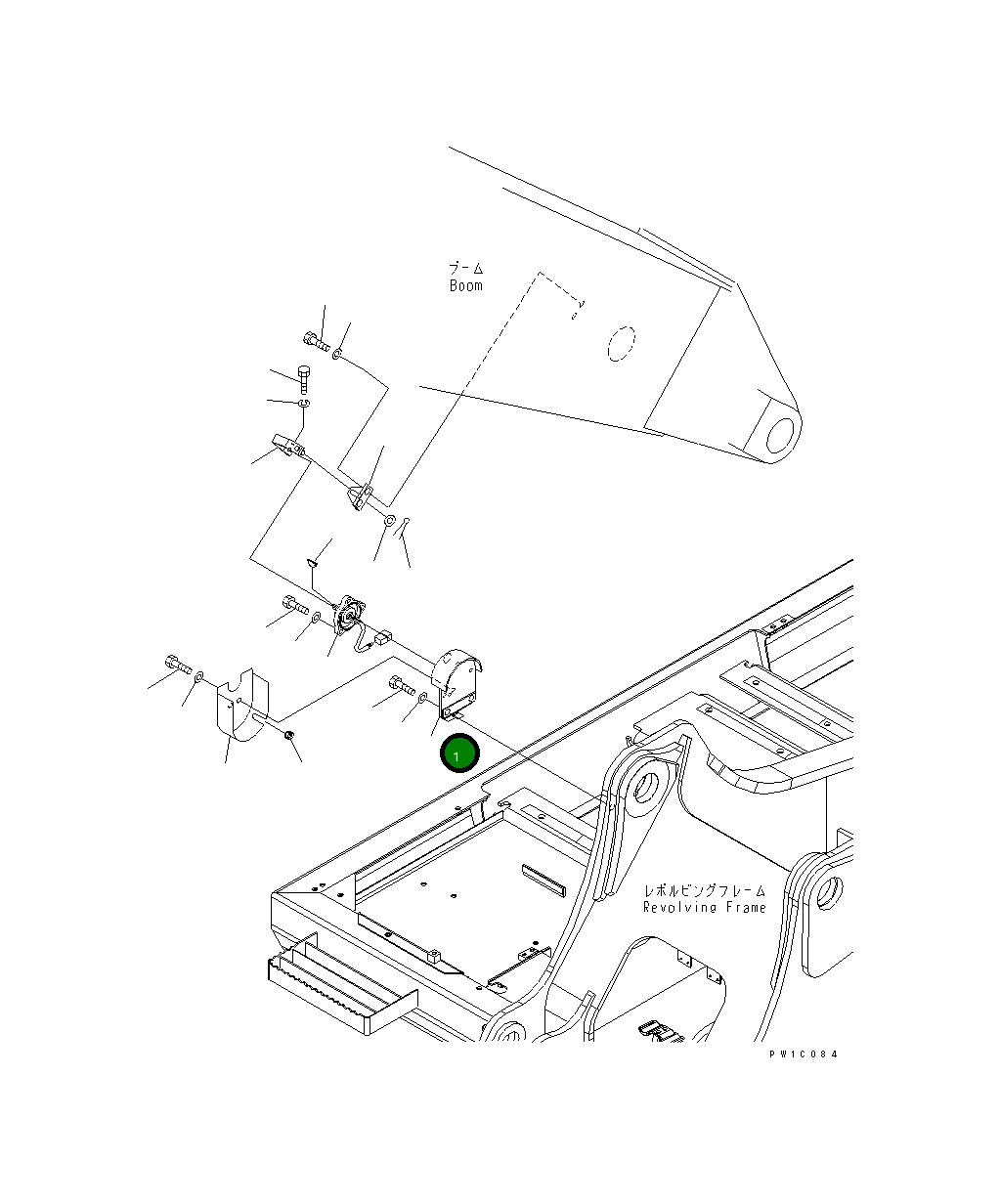 ブーム
Boom

1

レボルビングフレーム
Revolving Frame

PW1C084