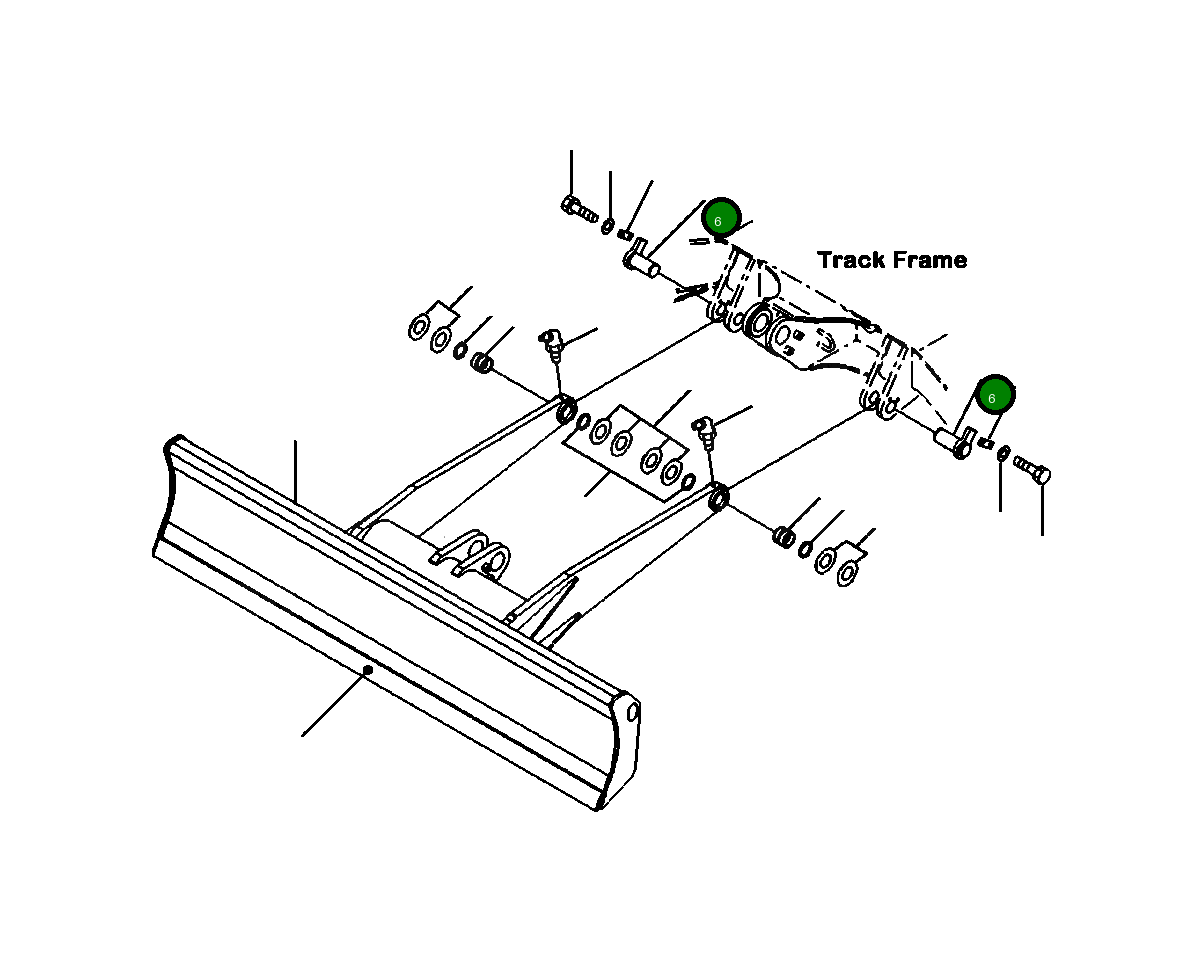 6

Track Frame

6