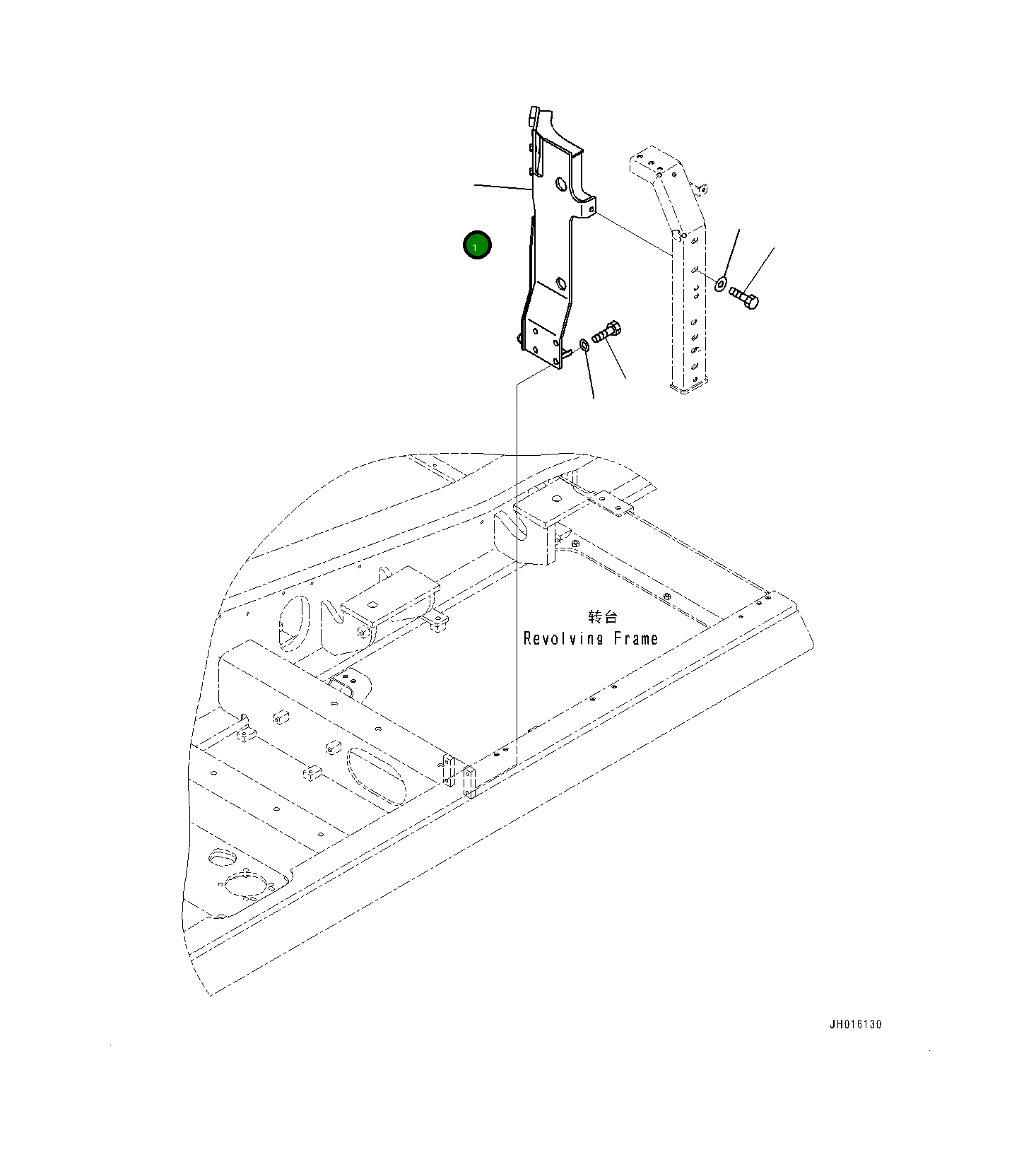 1

转台
Revolving Frame

JH016130