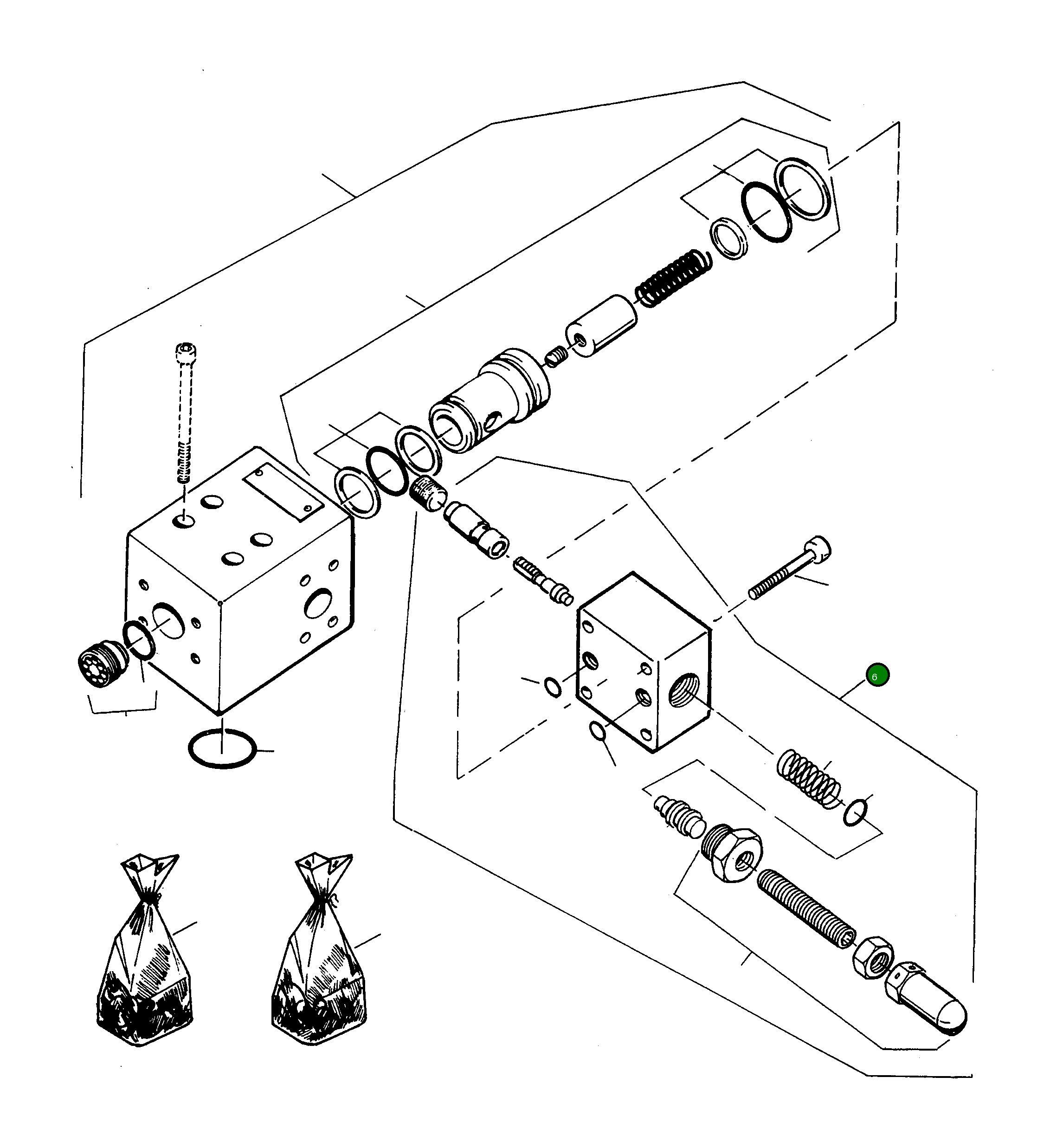 6