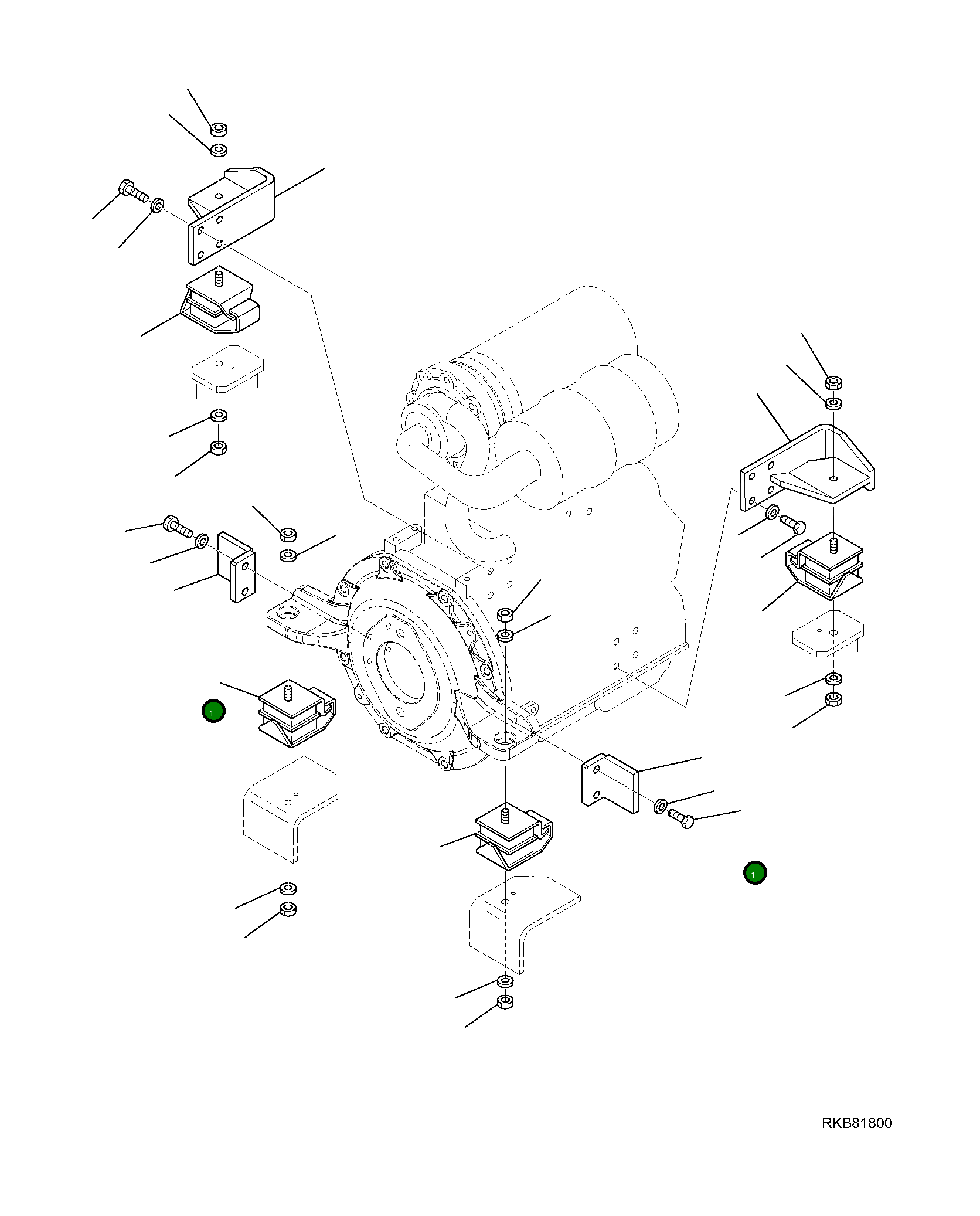 1

1

RKB81800