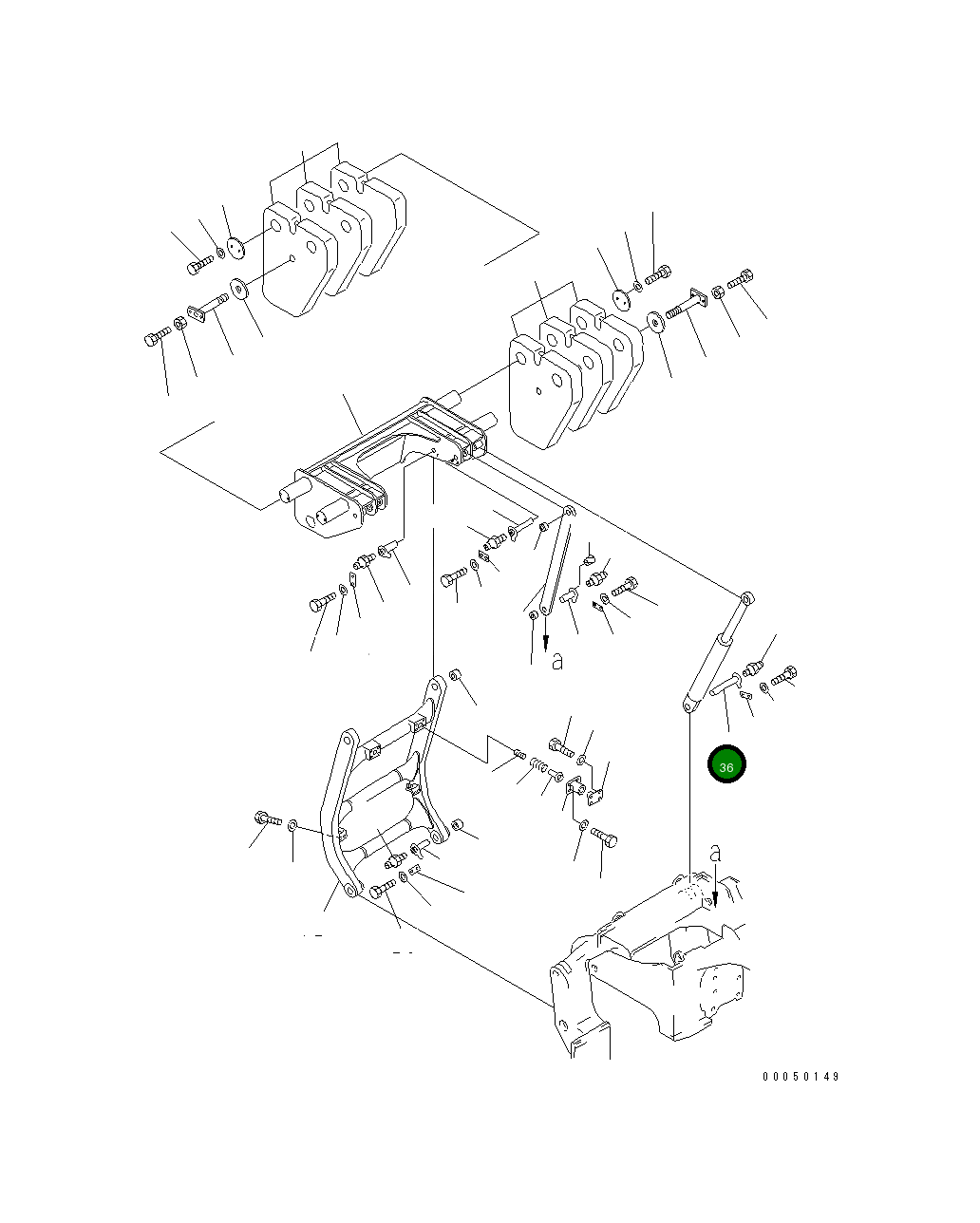 a

36

a

00050149