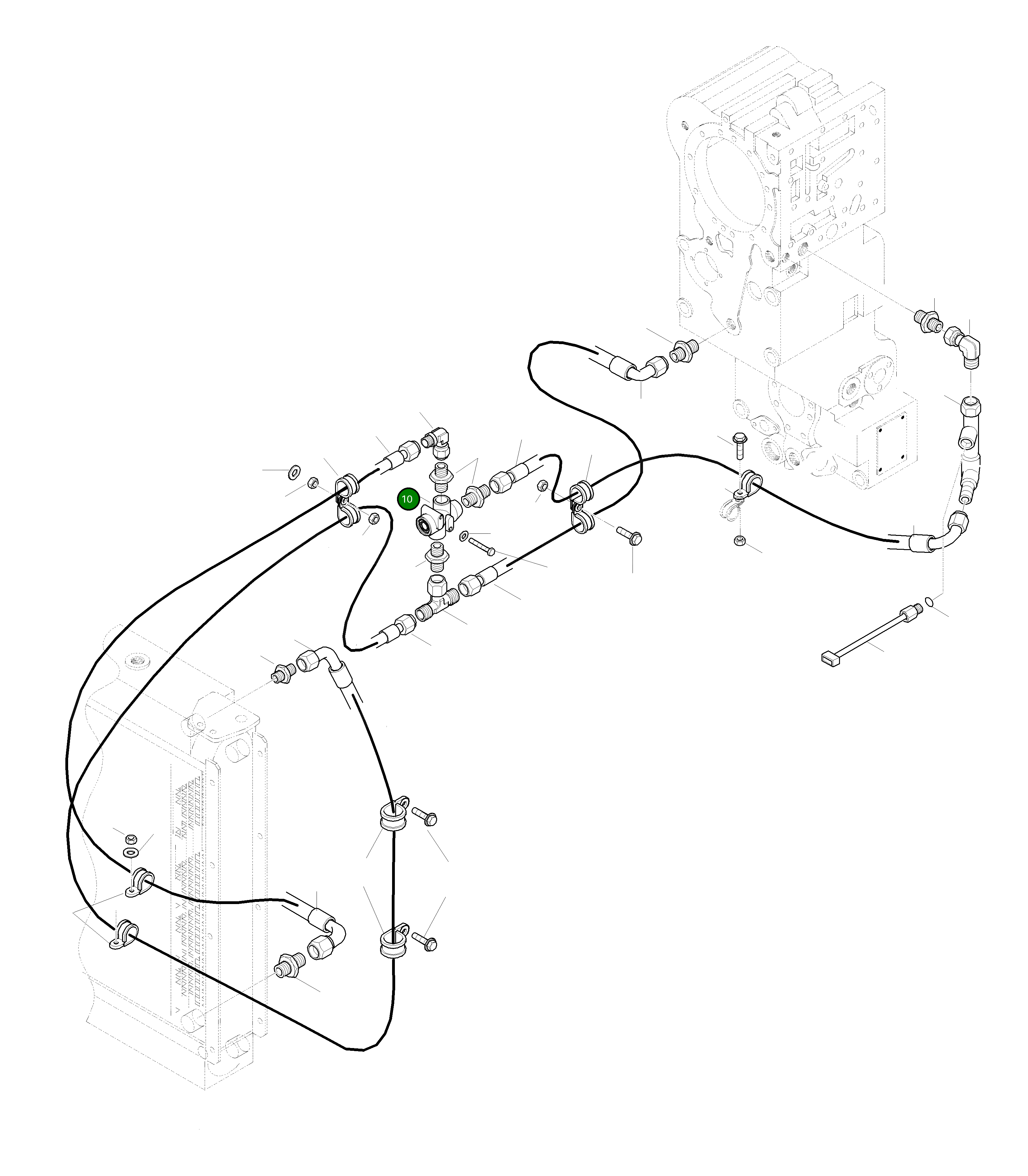 10