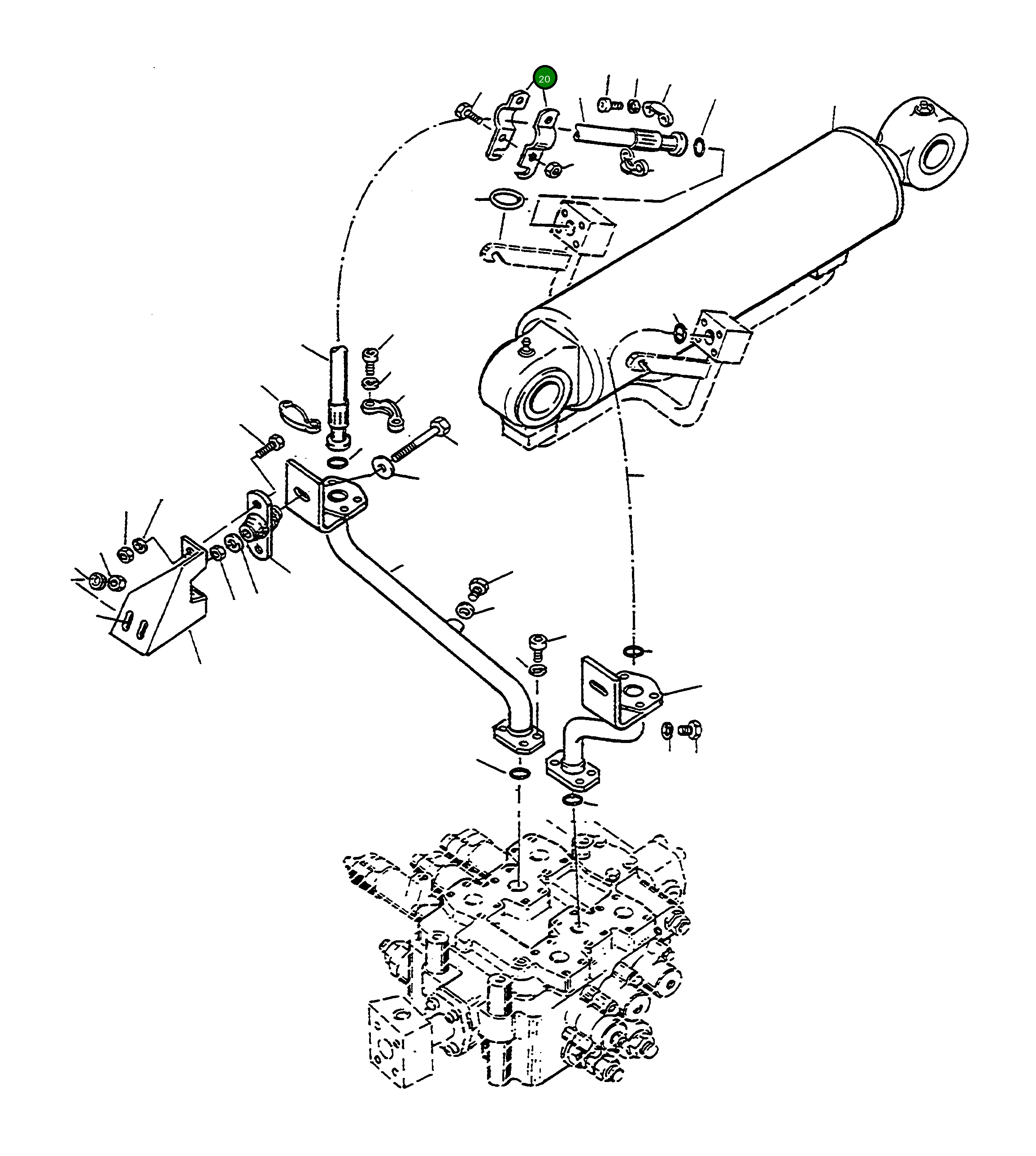 20