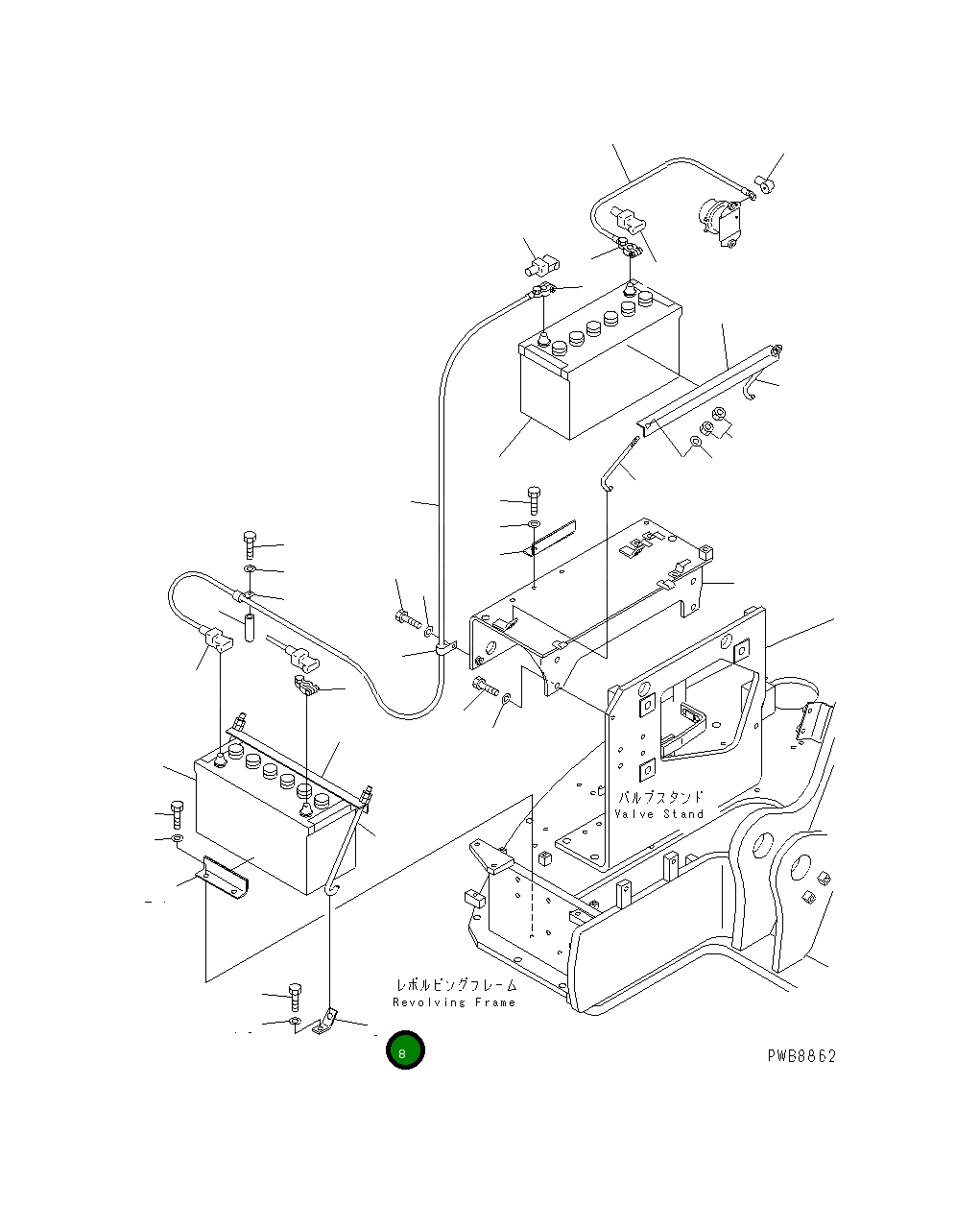 バルブスタンド
Valve Stand

レボルビングフレーム
Revolving Frame

8

PWB8862