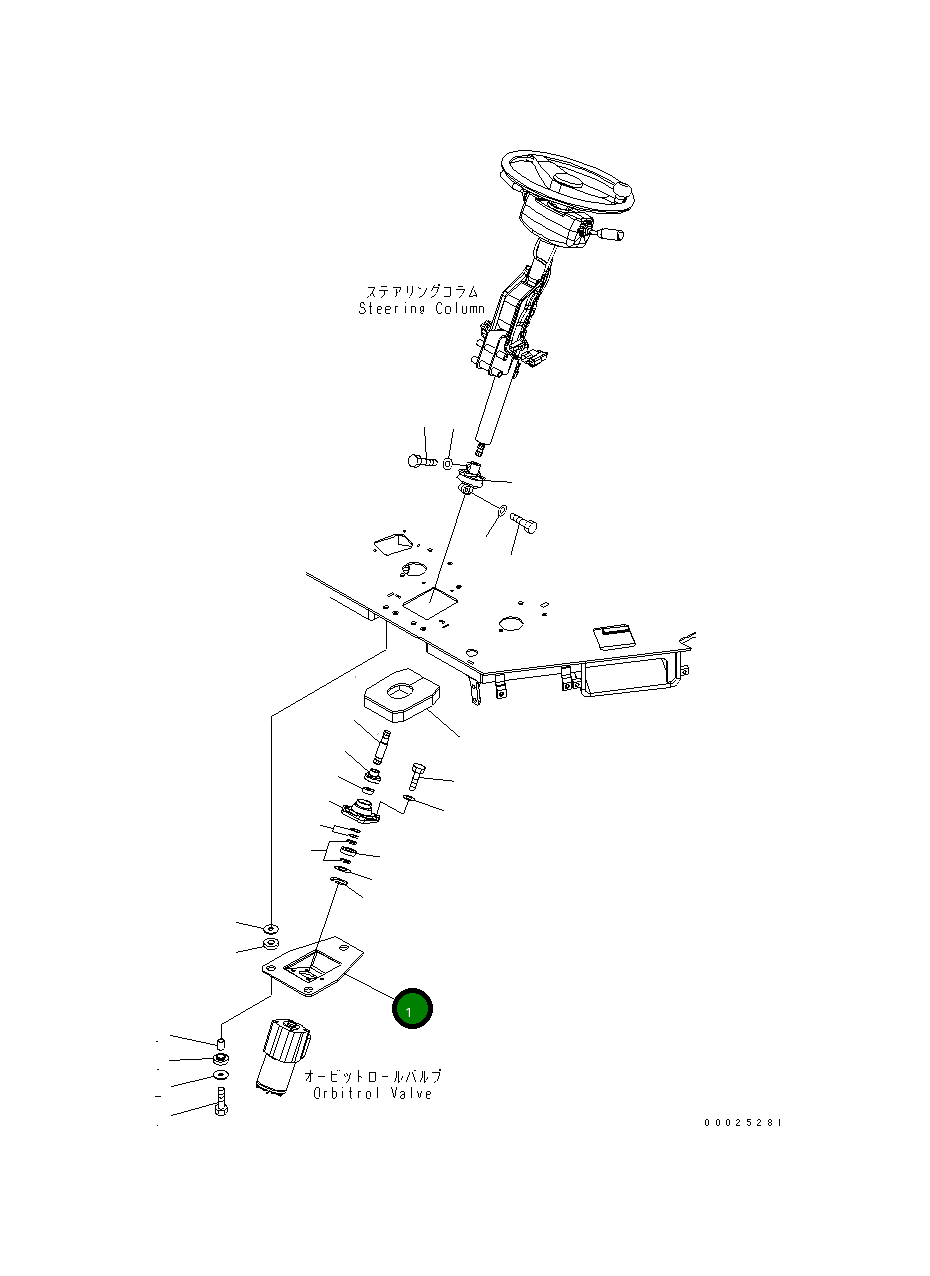 ステアリングコラム
Steering Column

1

オービットロールバルブ
Orbitrol Valve

00025281