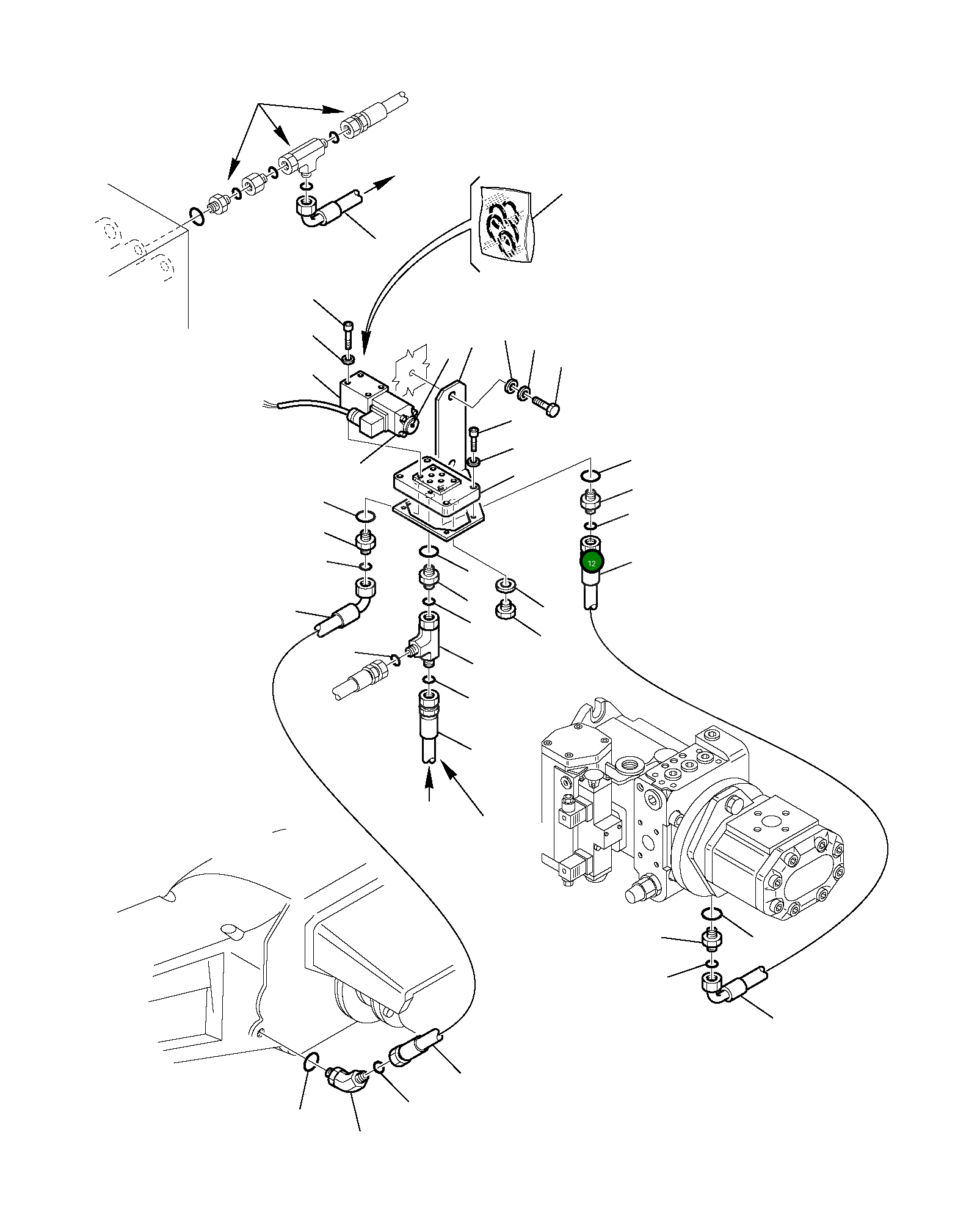 12