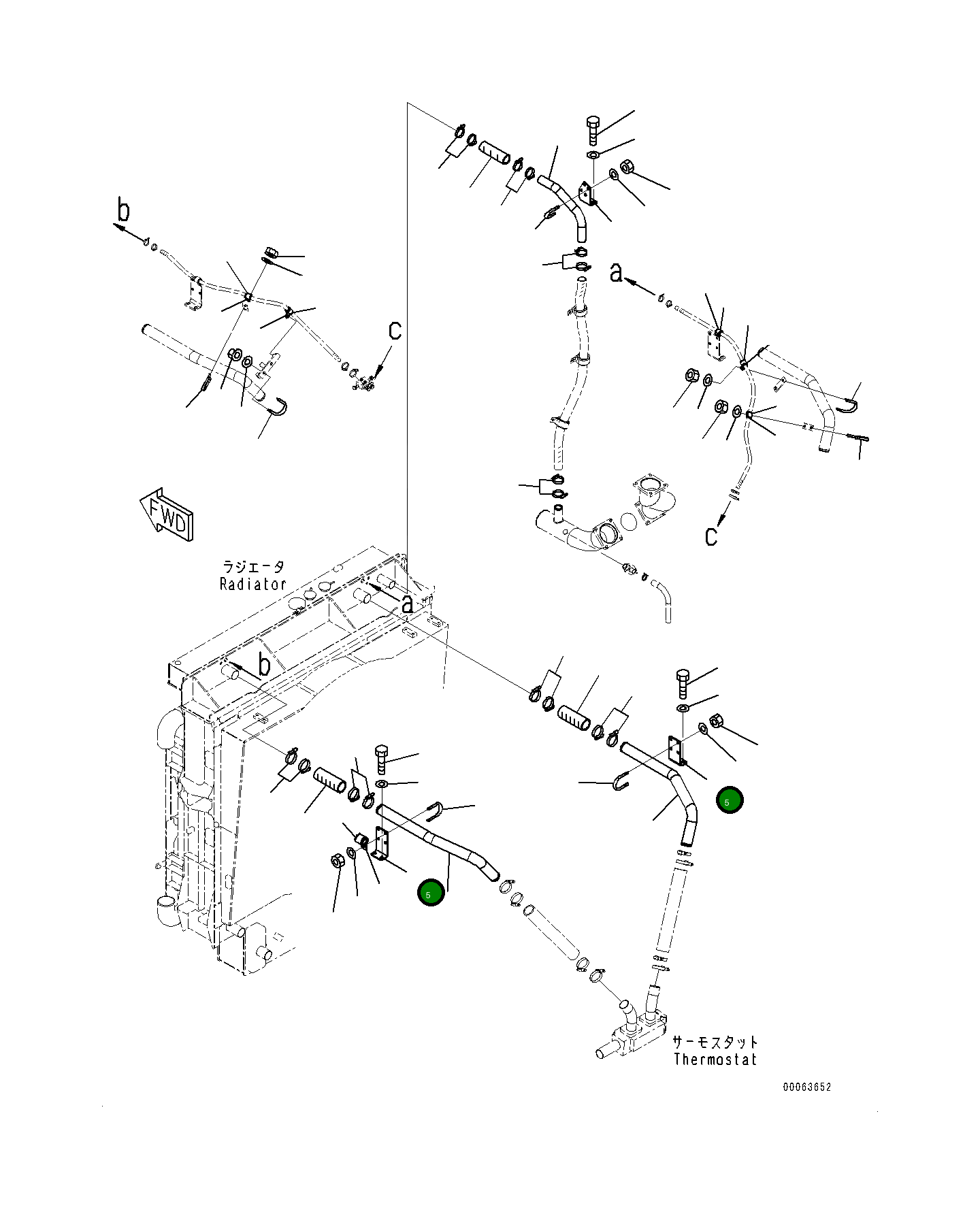 b

c

a

c

FWD

ラジエータ
Radiator

a

b

5

5

サーモスタット
Thermostat

00063652