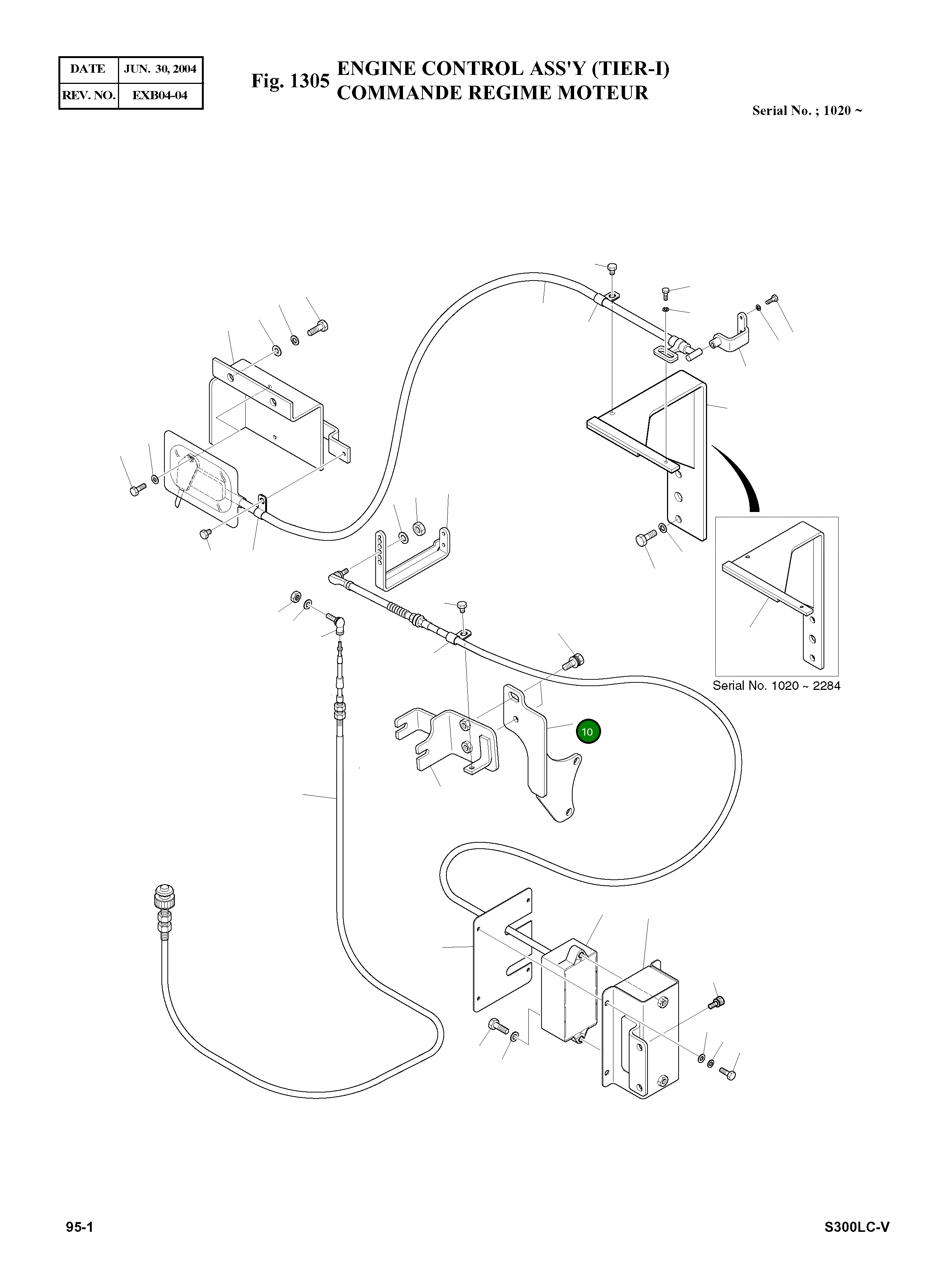 | DATE | JUN. 30, 2004 |
|---|---|
| REV. NO. | EXB04-04 |

Fig. 1305 ENGINE CONTROL ASS'Y (TIER-I)
COMMANDE REGIME MOTEUR

Serial No. ; 1020 ~

Serial No. 1020 ~ 2284

10

95-1

S300LC-V