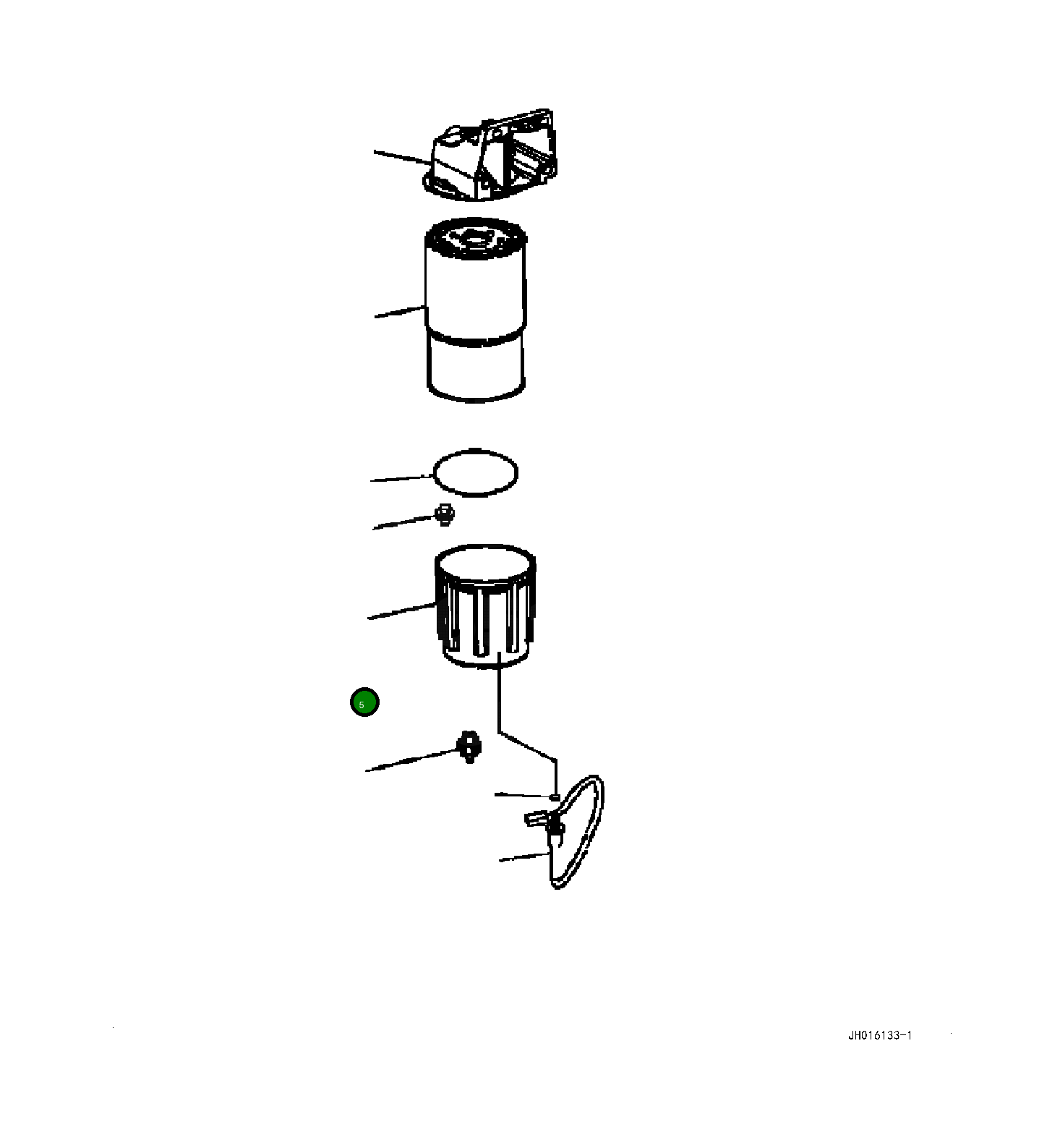 5

JH016133-1