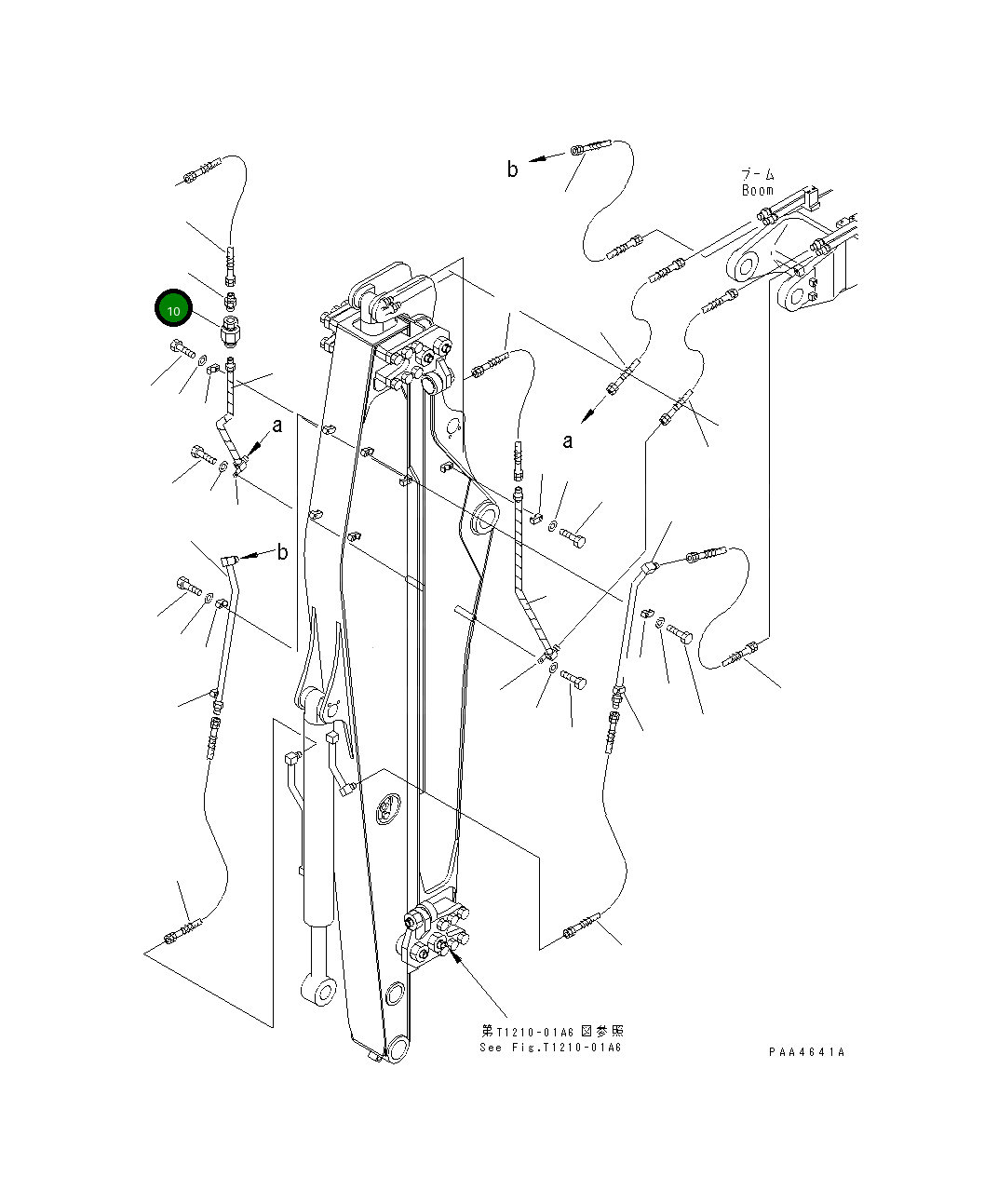 b
ブーム
Boom
10
a
a
b
第T1210-01A6 図参照
See Fig.T1210-01A6
PAA4641A