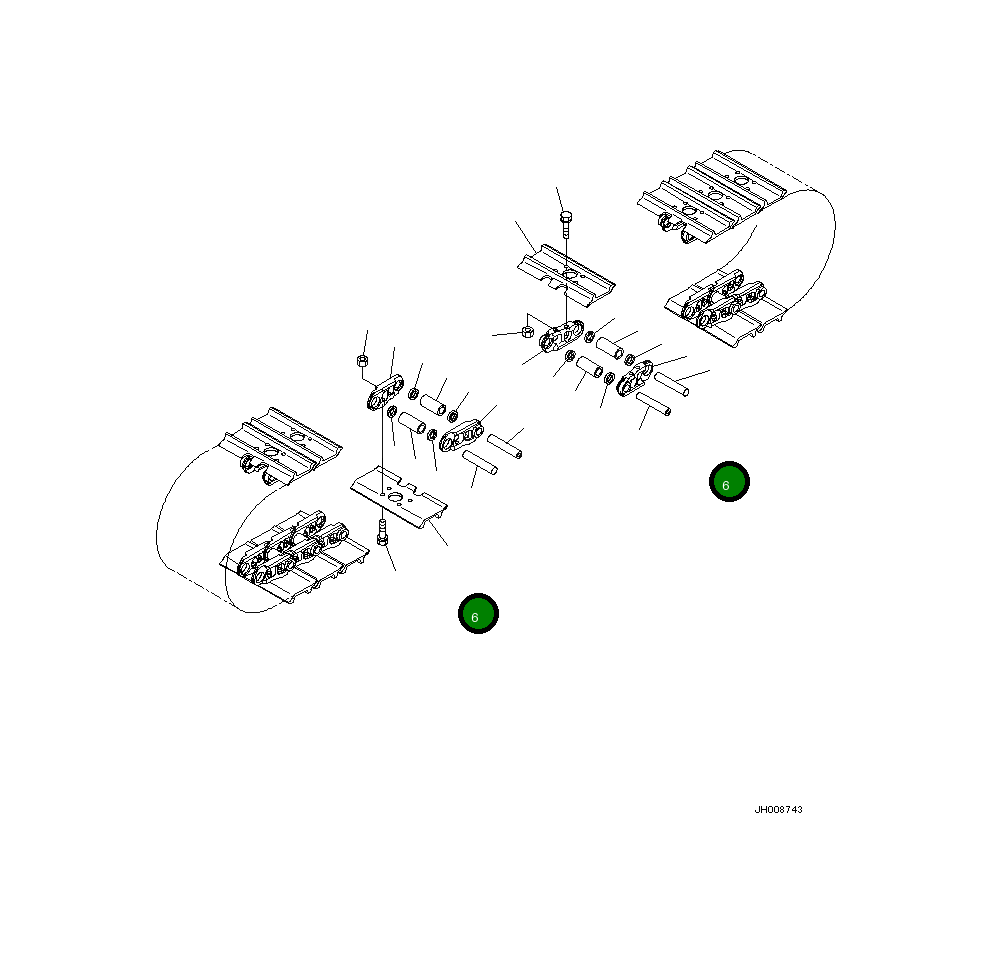 6

6

JH008743