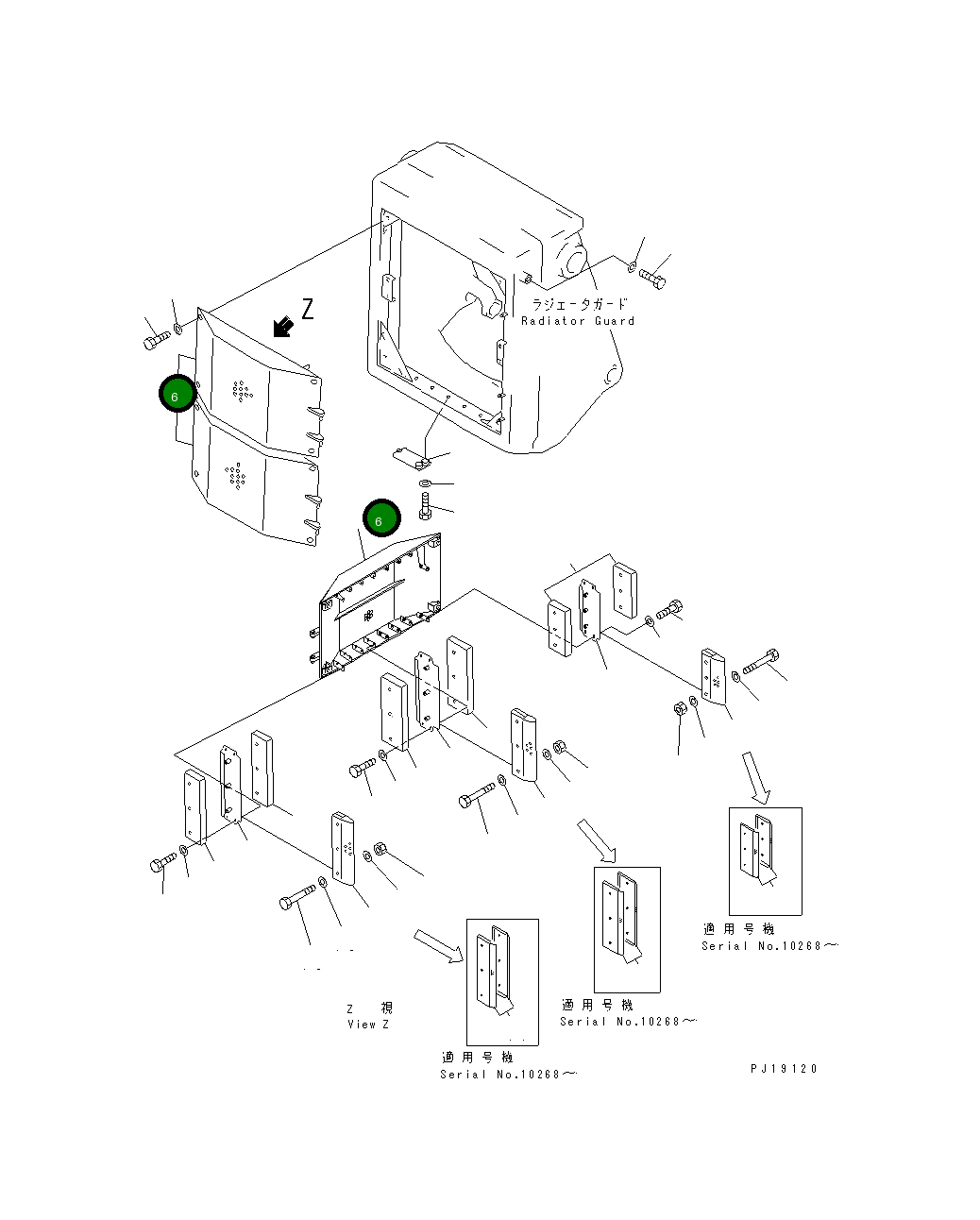 Z

ラジエータガード
Radiator Guard

6

6

適用号機
Serial No.10268～

適用号機
Serial No.10268～

Z 視
View Z

適用号機
Serial No.10268～

PJ19120