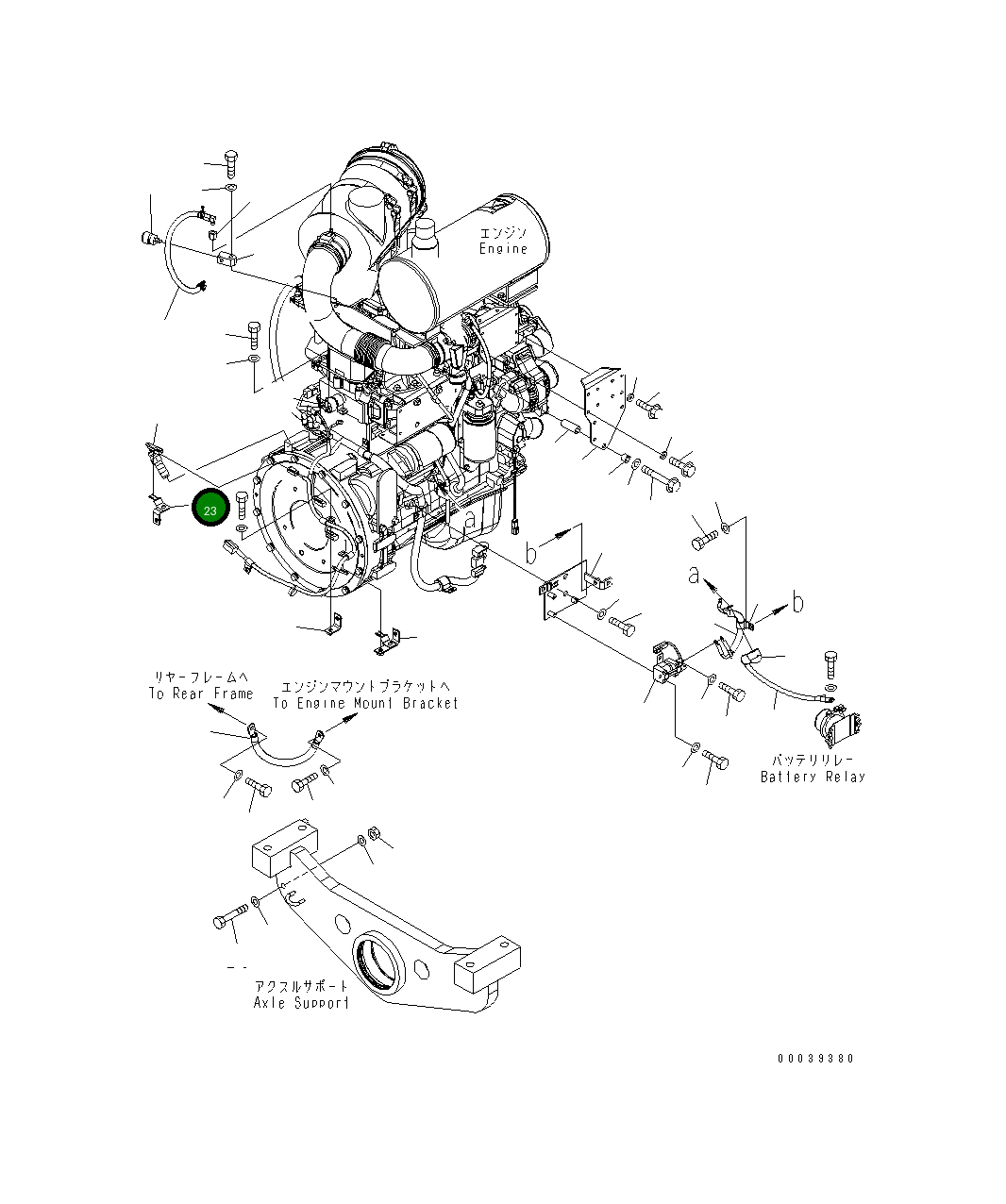 エンジン
Engine

23

a

b

a

b

リヤーフレームへ
To Rear Frame

エンジンマウントブラケットへ
To Engine Mount Bracket

バッテリリレー
Battery Relay

アクスルサポート
Axle Support

00039380