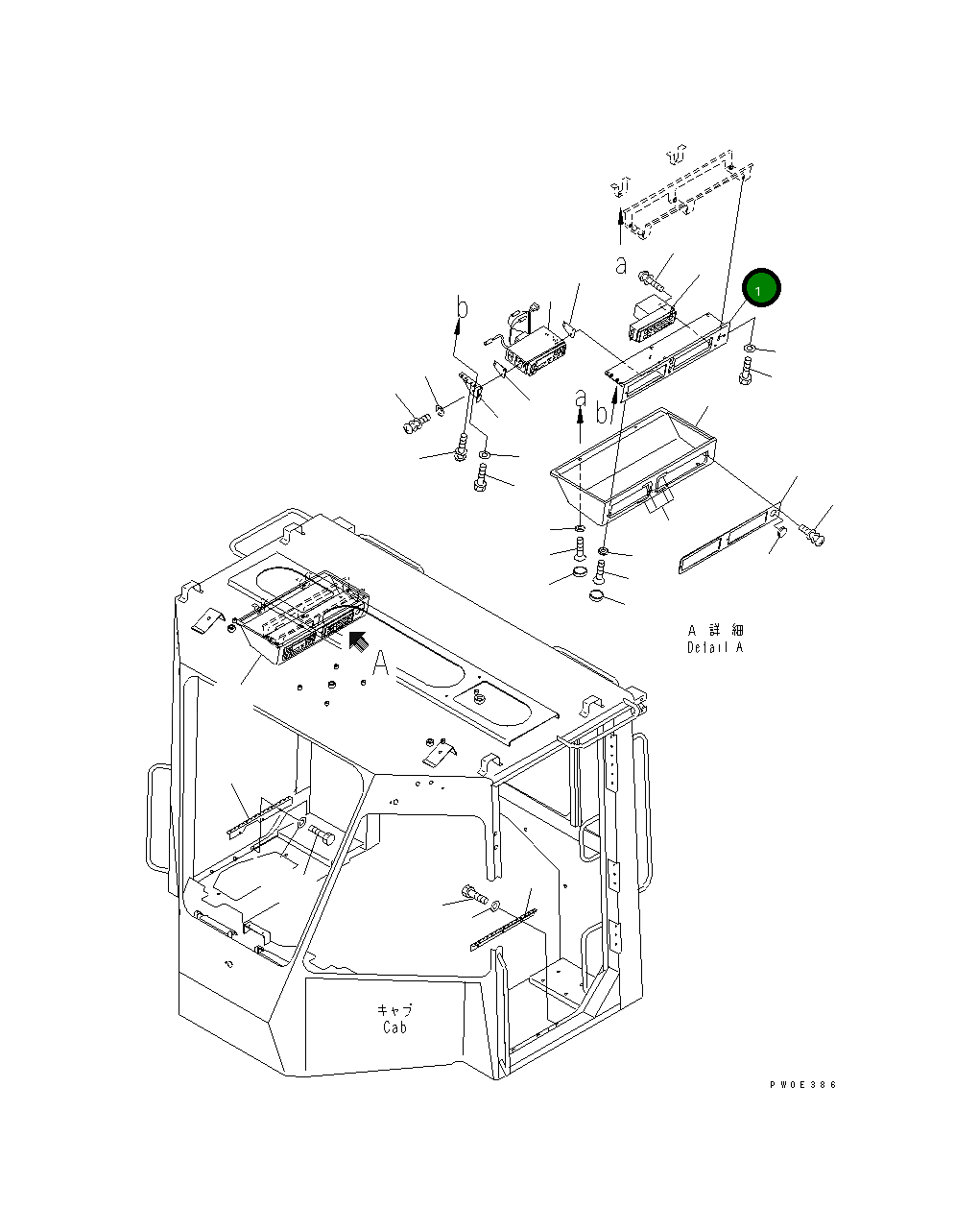 a

1

b

a

b

A

A 詳細
Detail A

キャブ
Cab

PW0E386