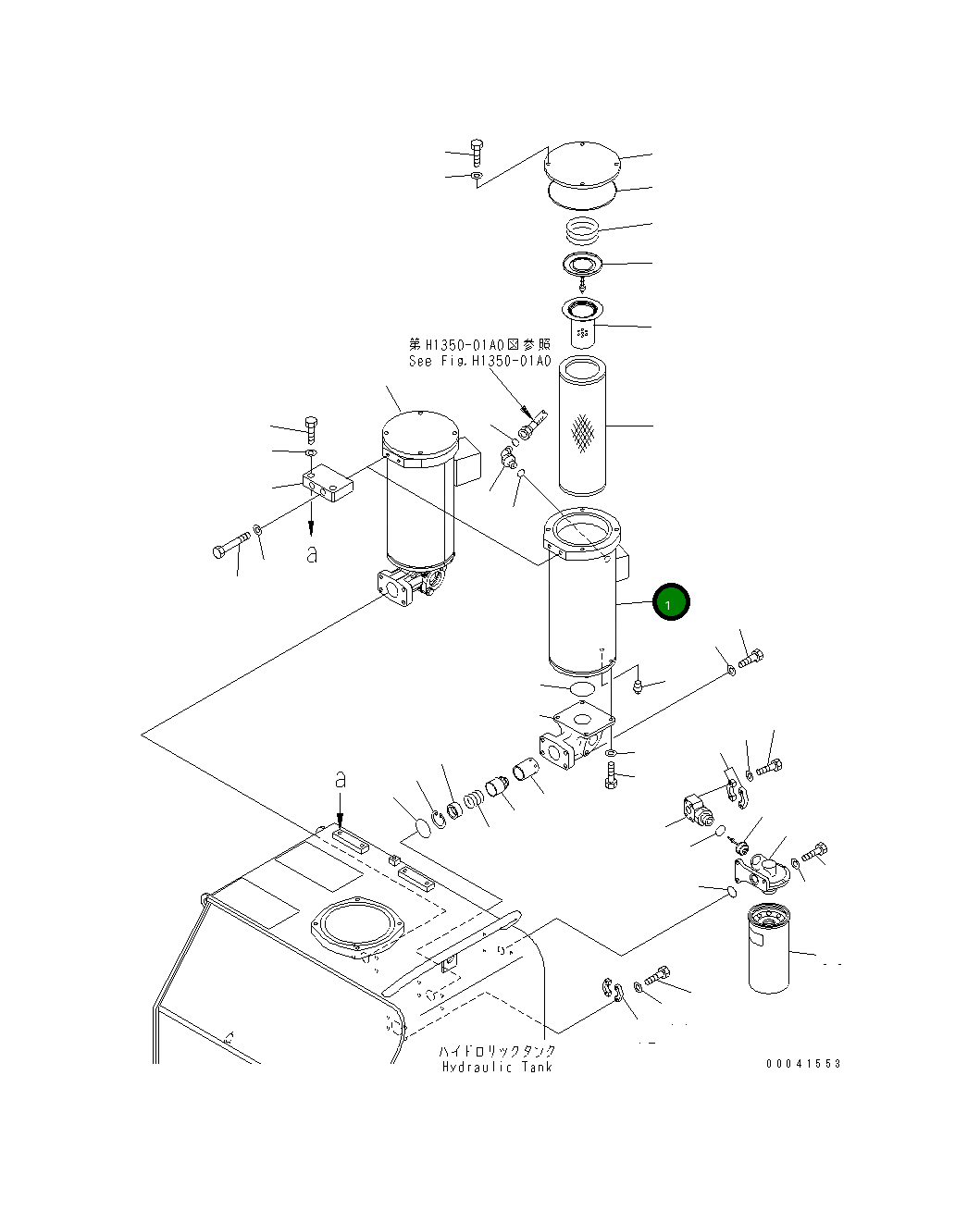 第H1350-01A0図参照
See Fig.H1350-01A0

a

1

a

ハイドロリックタンク
Hydraulic Tank

00041553