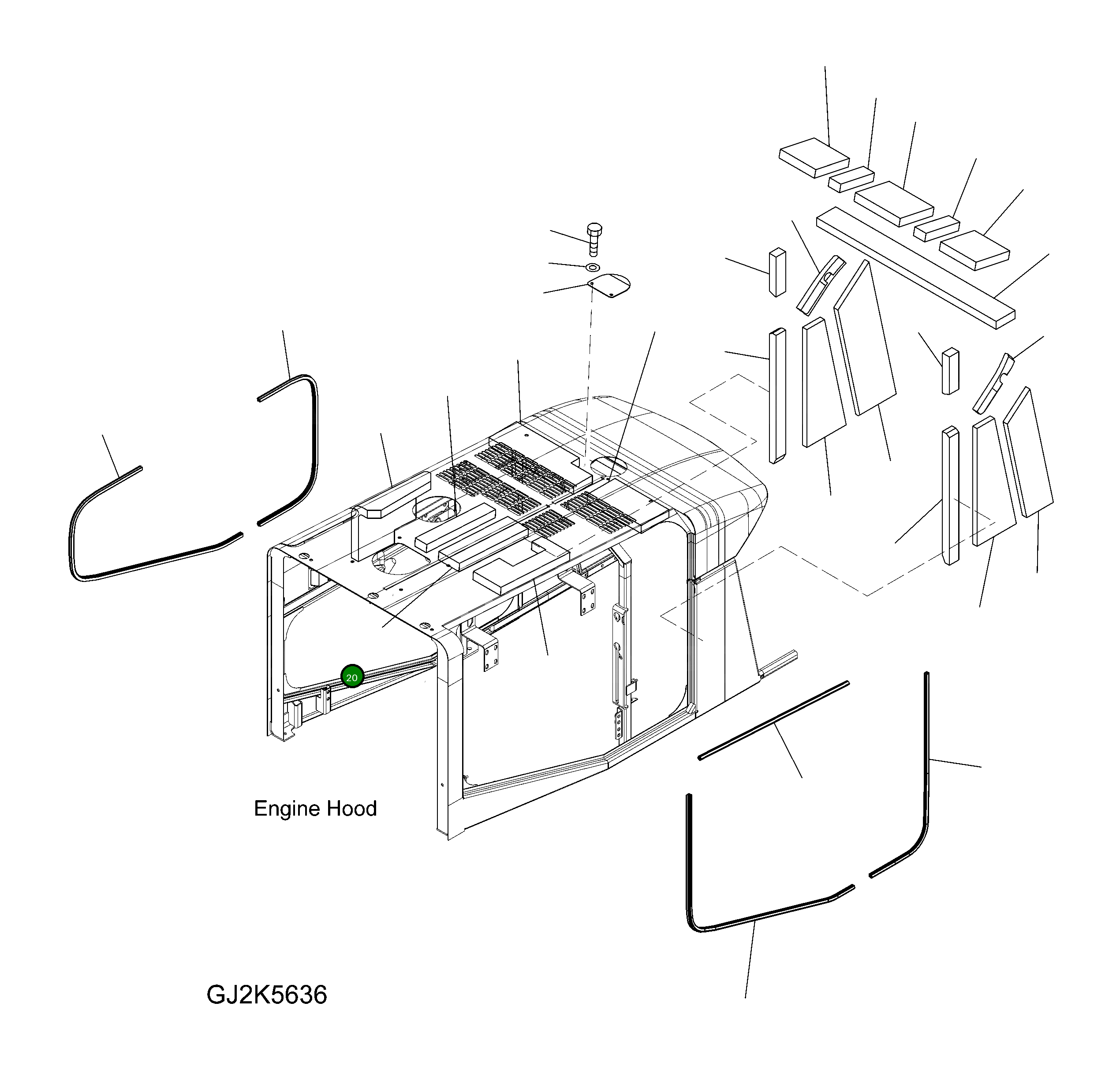 20

Engine Hood

GJ2K5636