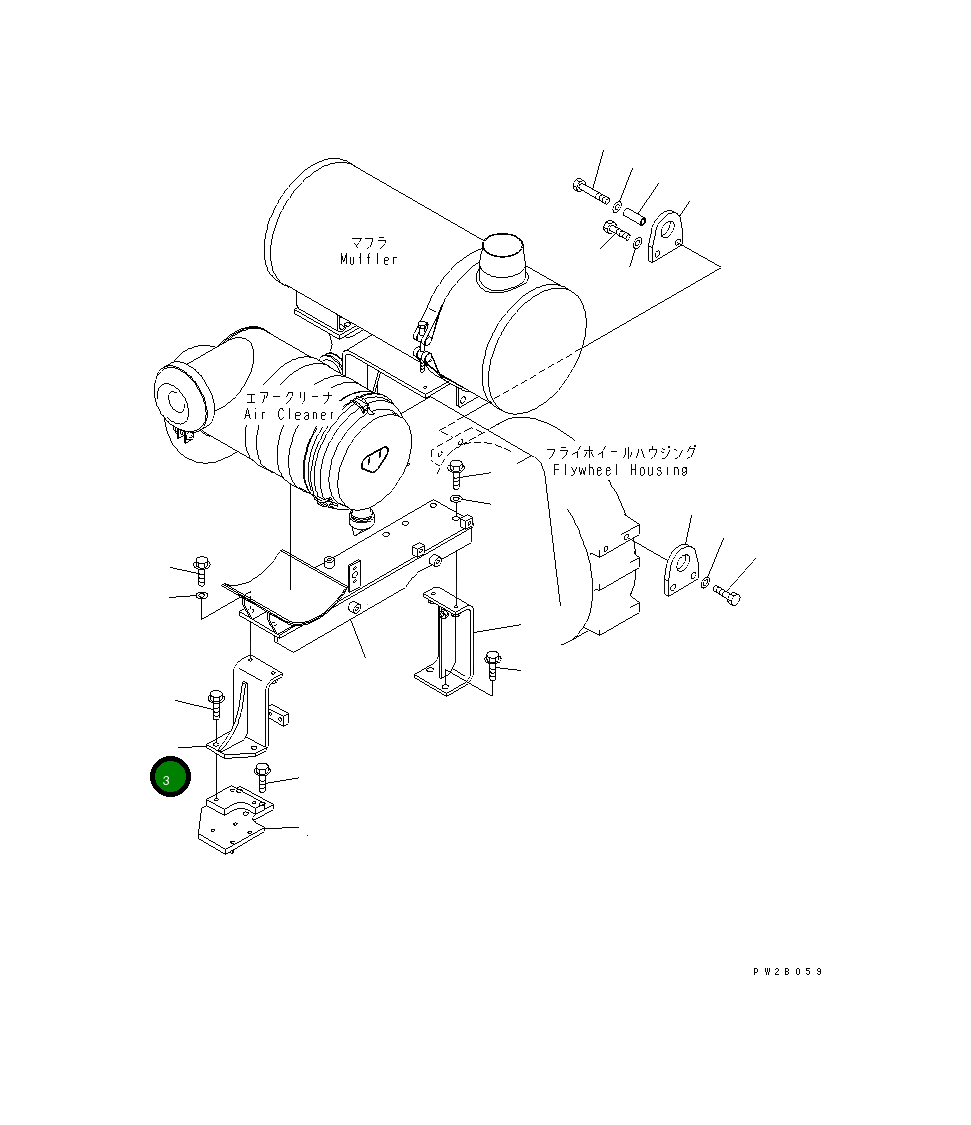 マフラ
Muffler

エアークリーナ
Air Cleaner

フライホイールハウジング
Flywheel Housing

3

PW2B059