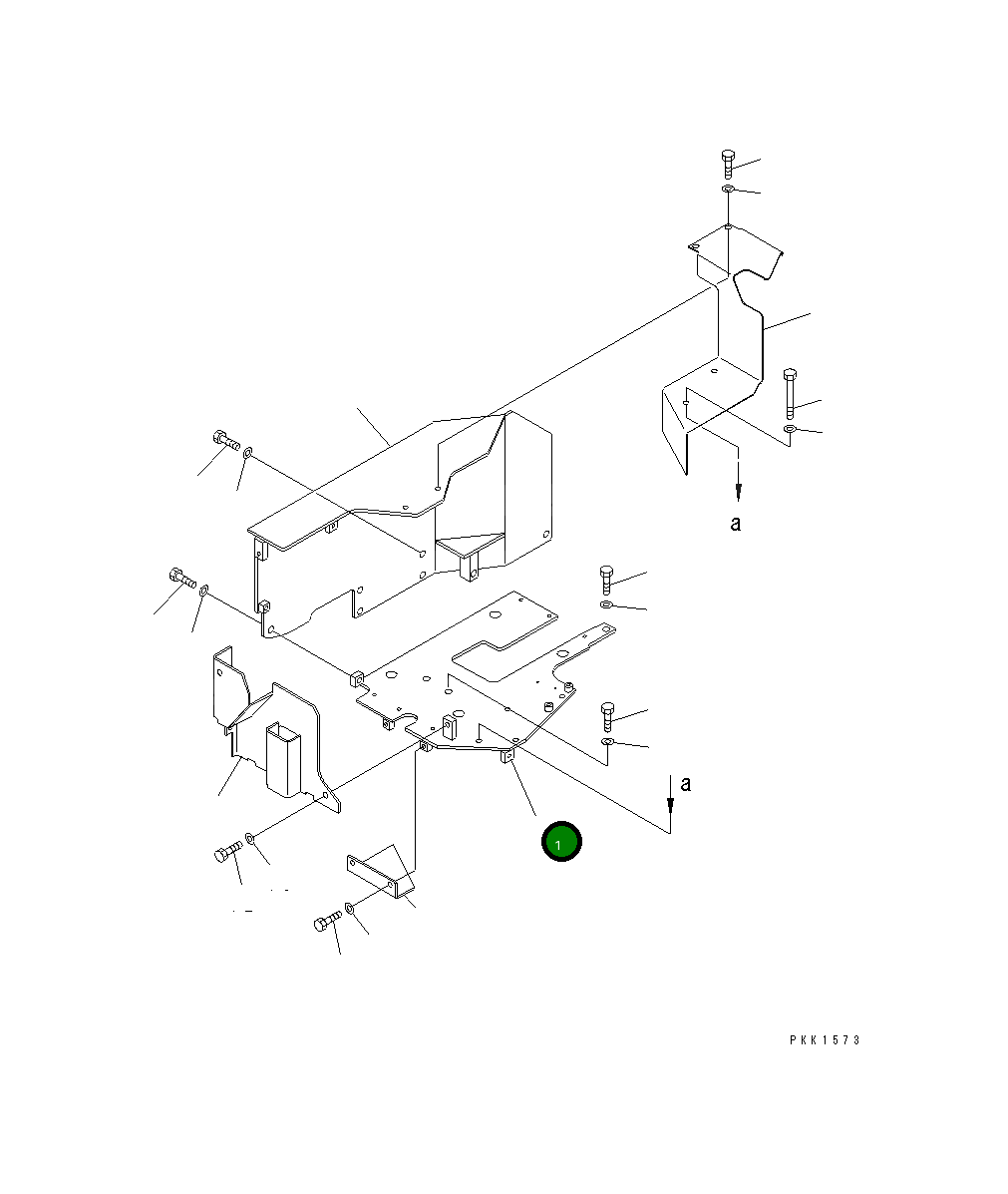 a

a

1

PKK1573