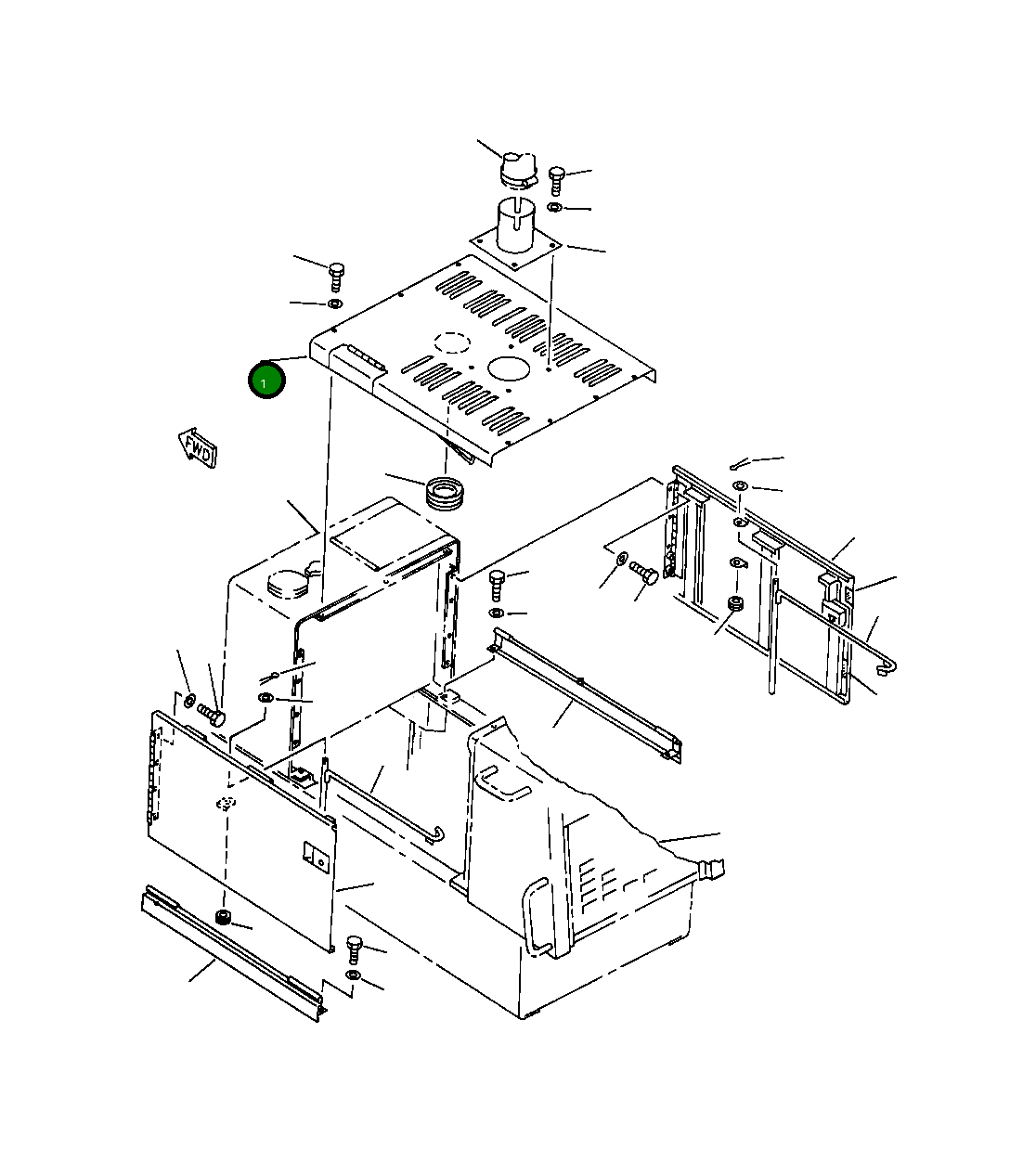 1

FWD