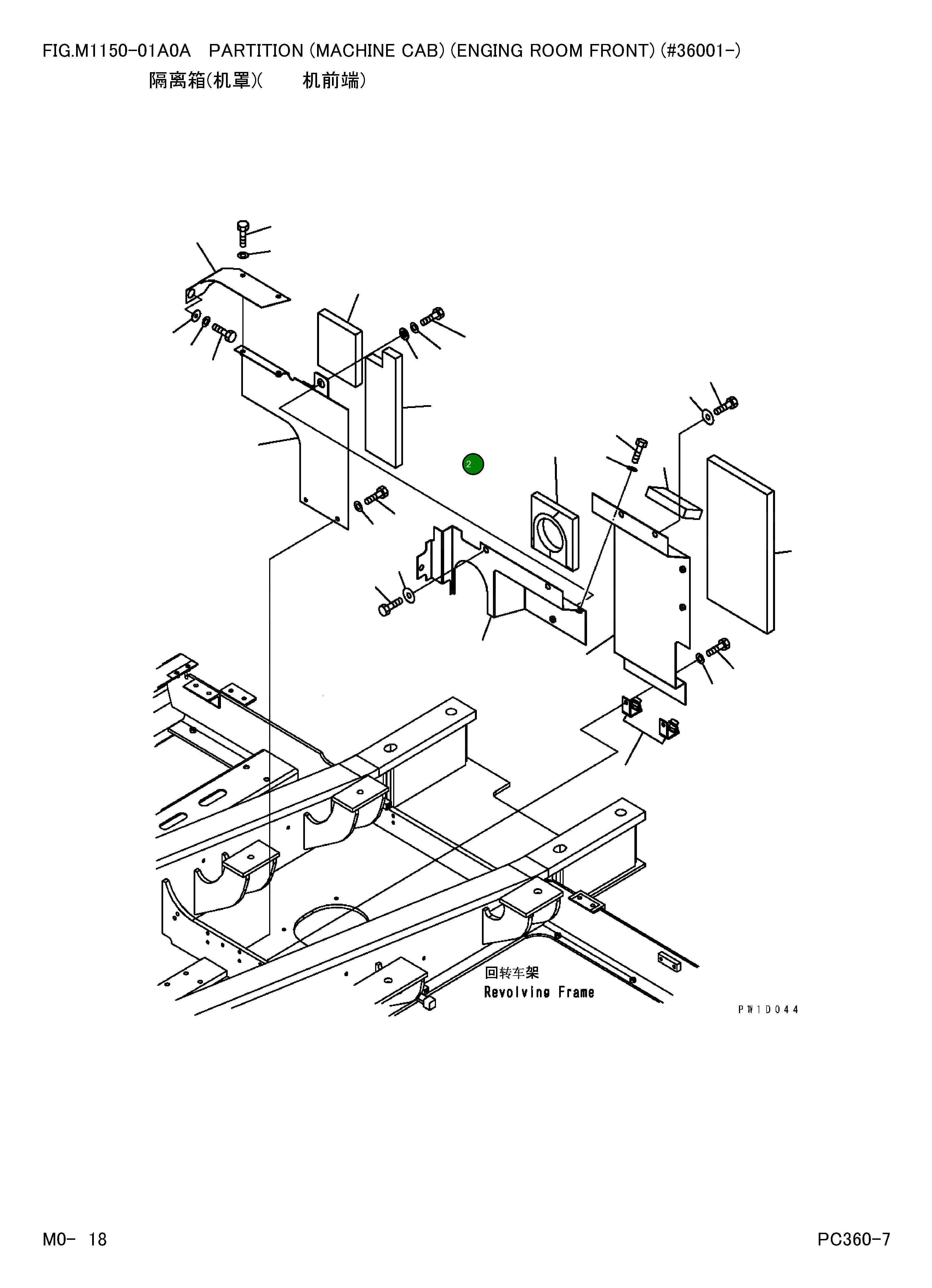 FIG.M1150-01A0A PARTITION (MACHINE CAB) (ENGING ROOM FRONT) (#36001-)
隔离箱(机罩)( 机前端)

2

回转车架
Revolving Frame

PW1D044

M0- 18

PC360-7