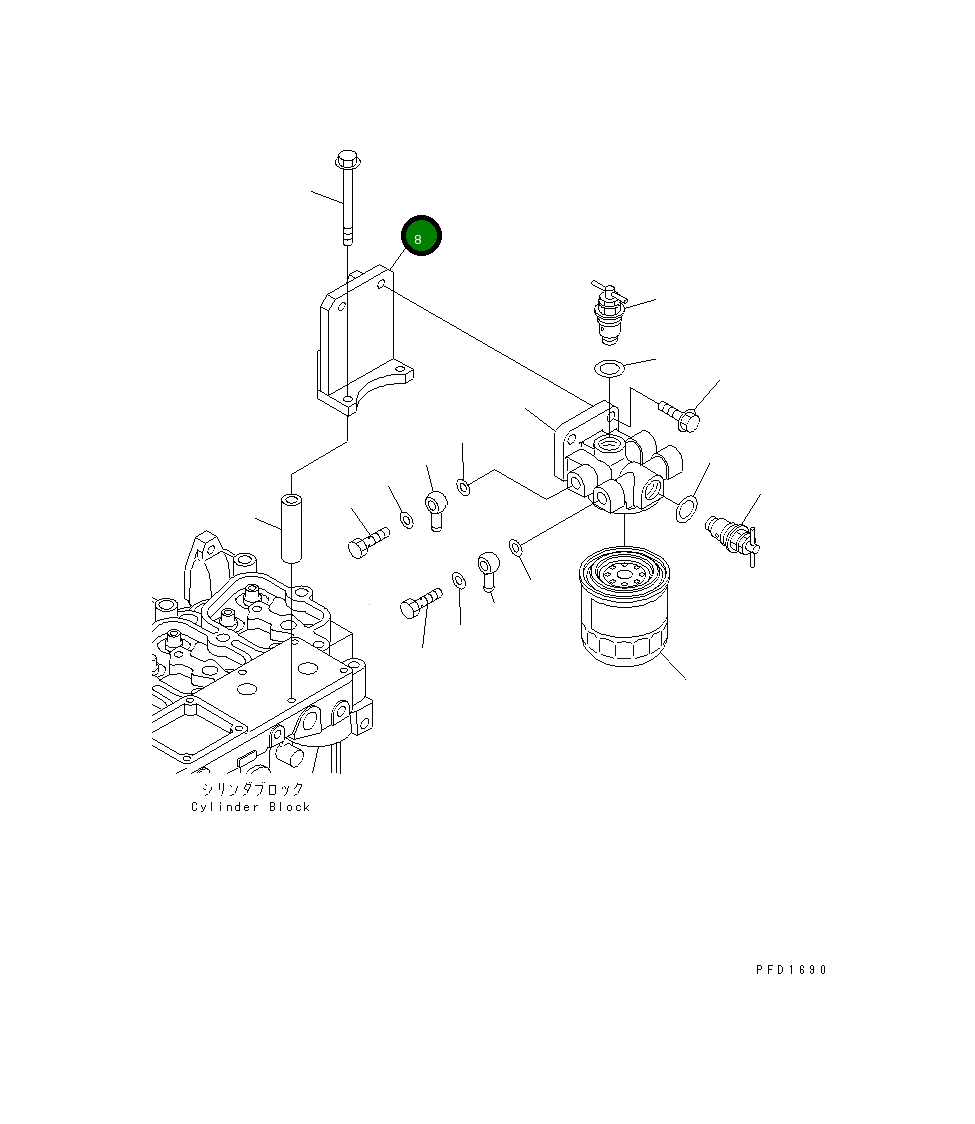 8

シリンダブロック
Cylinder Block

PFD1690