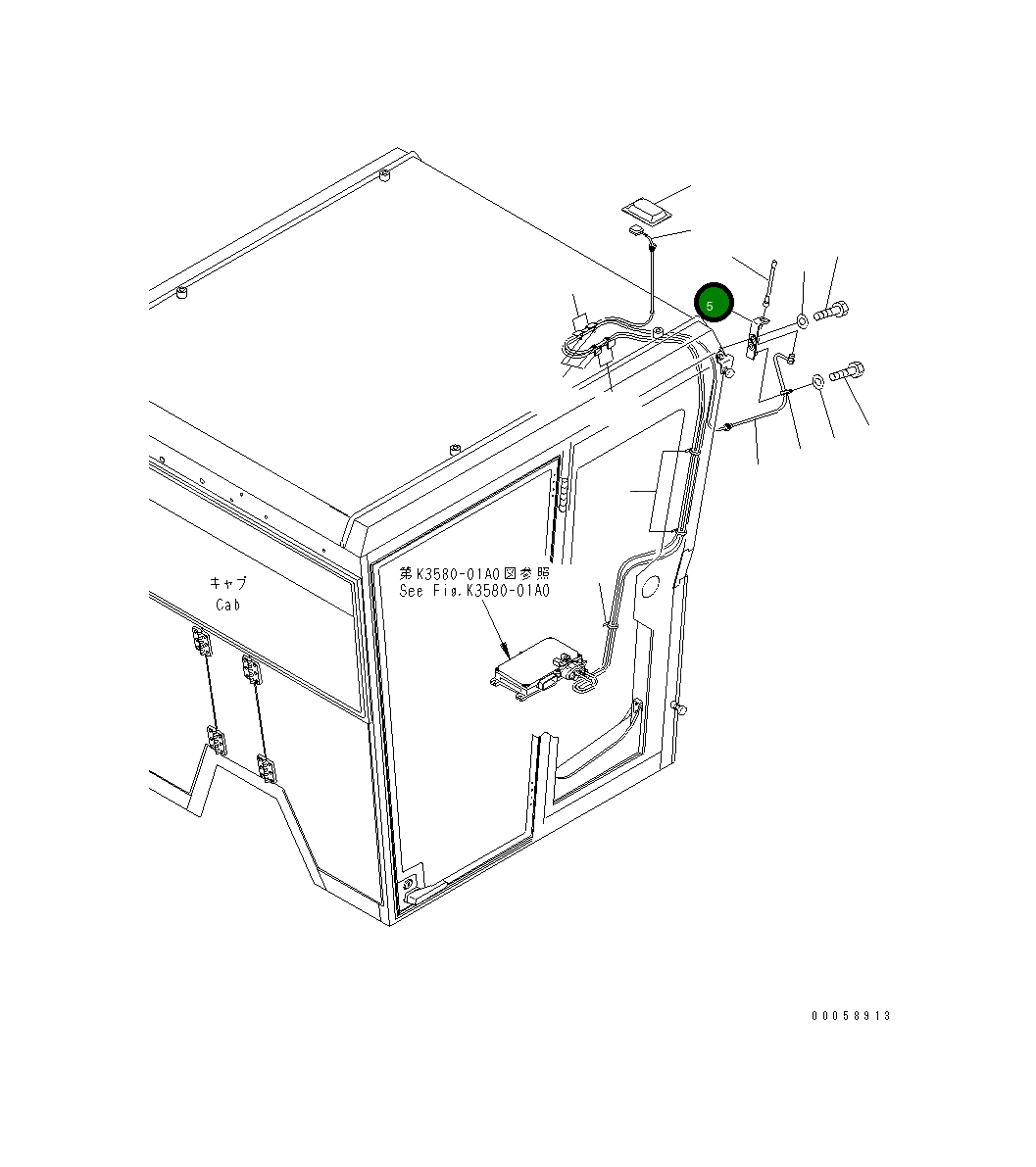 5

キャブ
Cab

第K3580-01A0図参照
See Fig.K3580-01A0

00058913