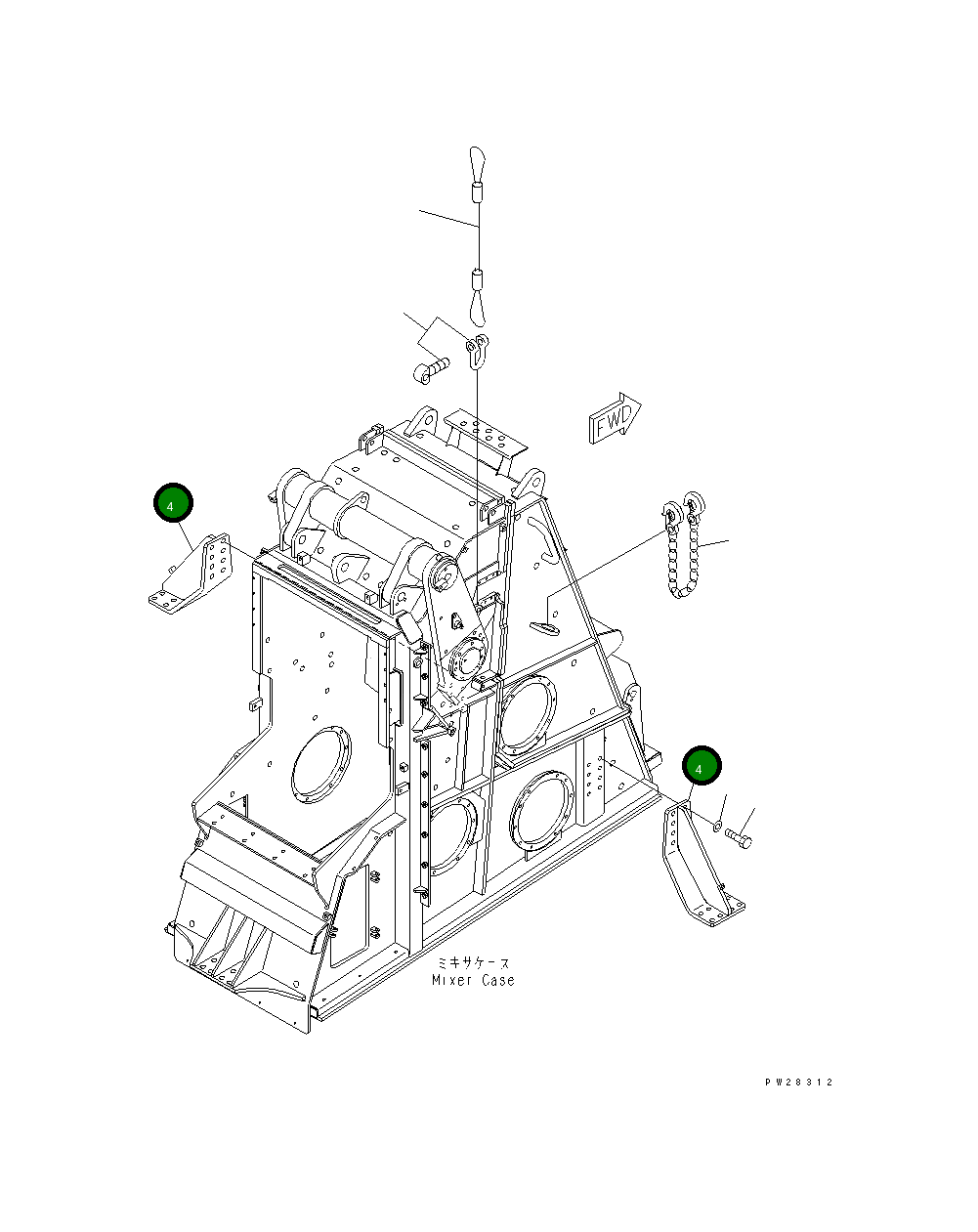 FWD

4

4

ミキサケース
Mixer Case

PW28312