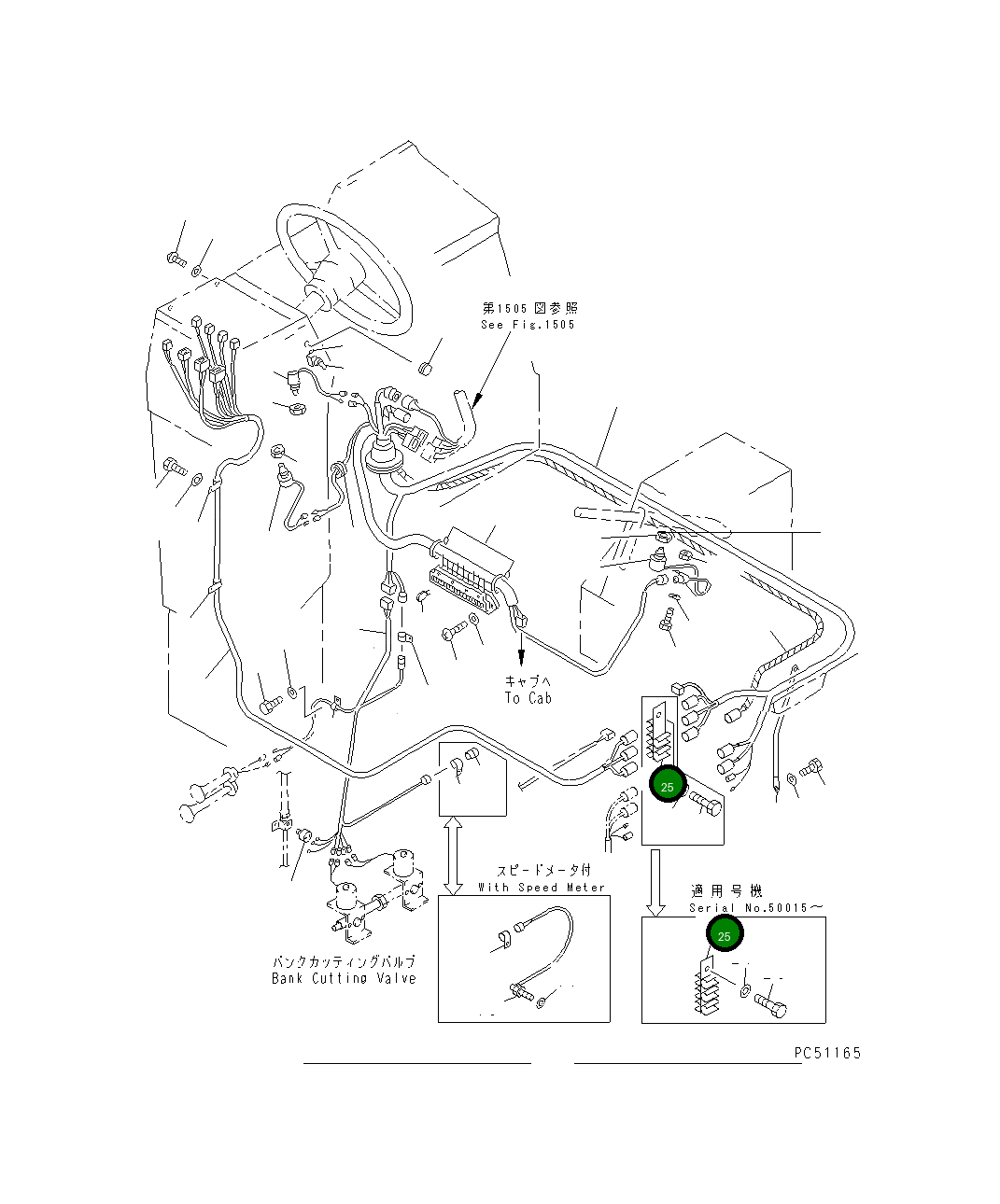 第1505図参照
See Fig.1505

キャブへ
To Cab

25

スピードメータ付
With Speed Meter

適用号機
Serial No.50015～

25

バンクカッティングバルブ
Bank Cutting Valve

PC51165