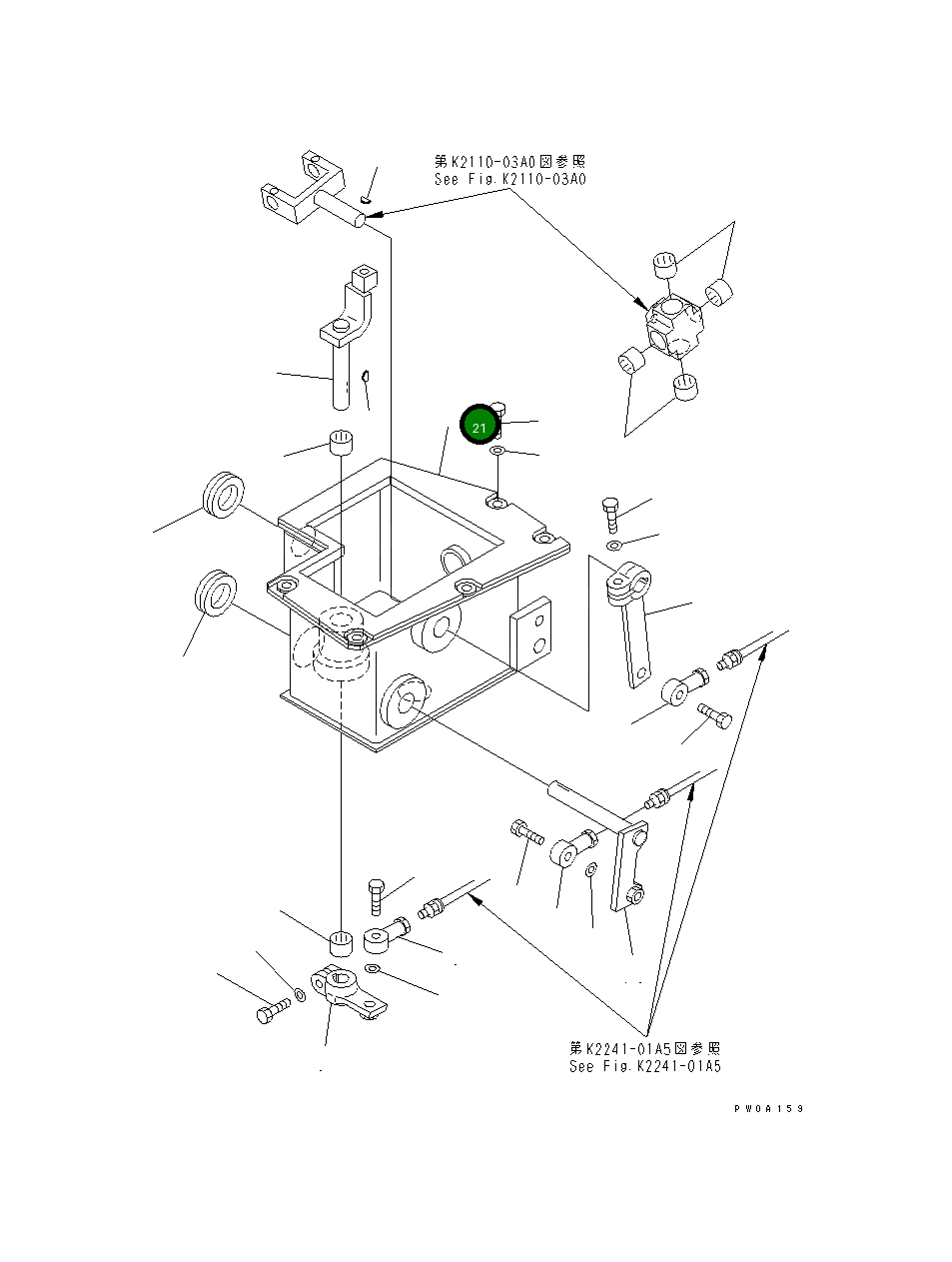 第K2110-03A0図参照
See Fig.K2110-03A0

21

第K2241-01A5図参照
See Fig.K2241-01A5

PW0A159