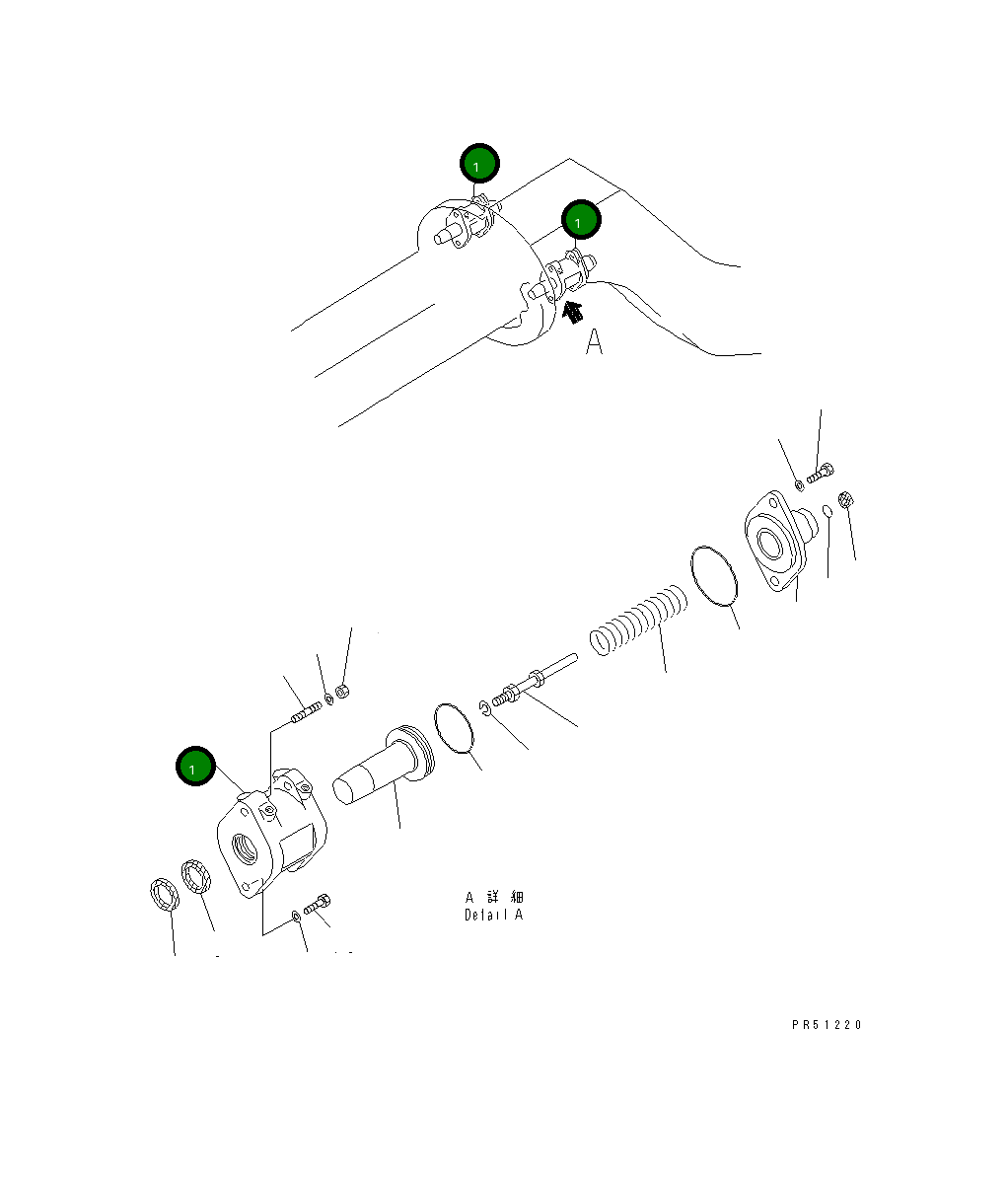 1

1

A

1

A 詳 細
Detail A

PR51220