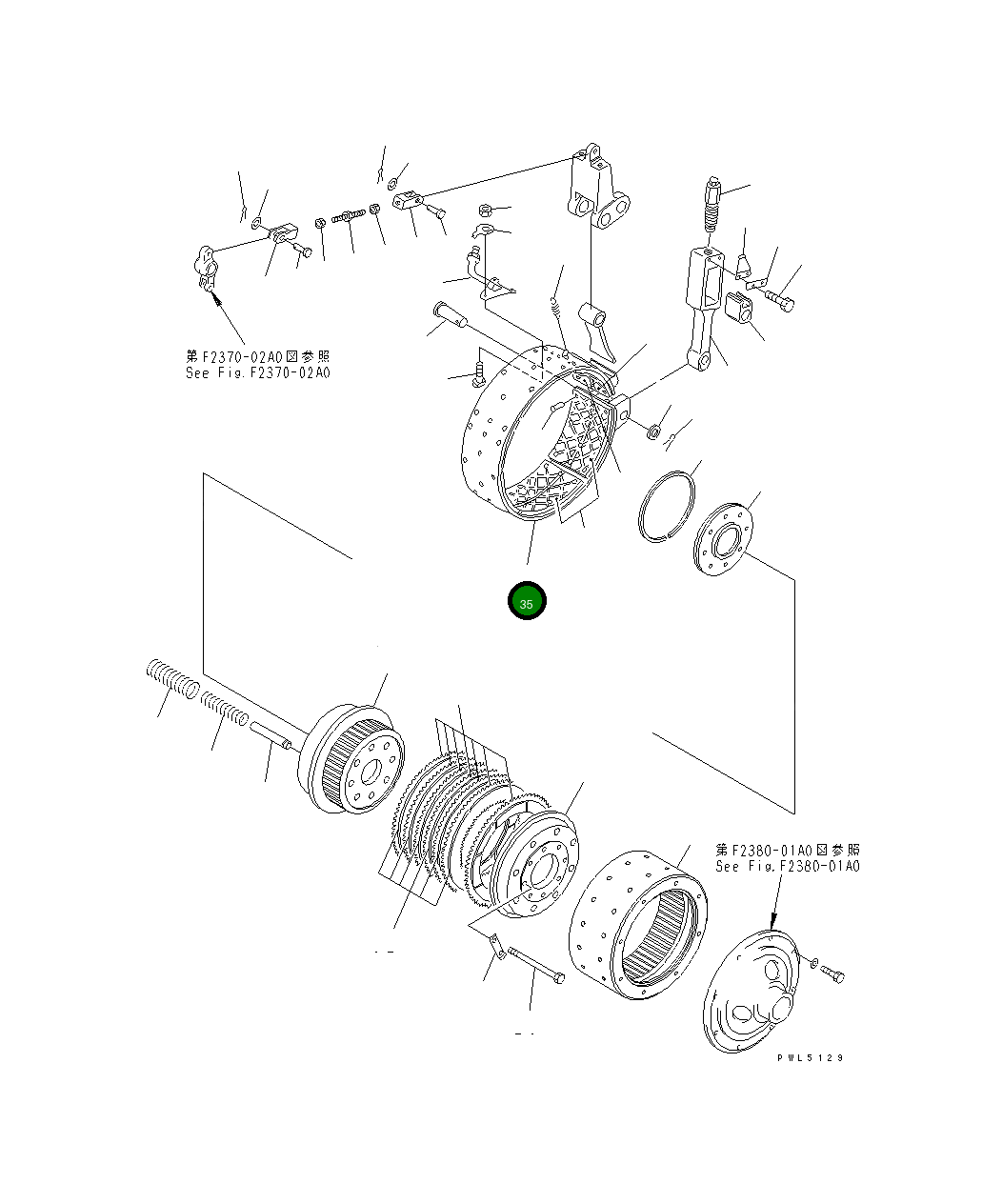 第F2370-02A0図参照
See Fig.F2370-02A0

35

第F2380-01A0図参照
See Fig.F2380-01A0

PWL5129