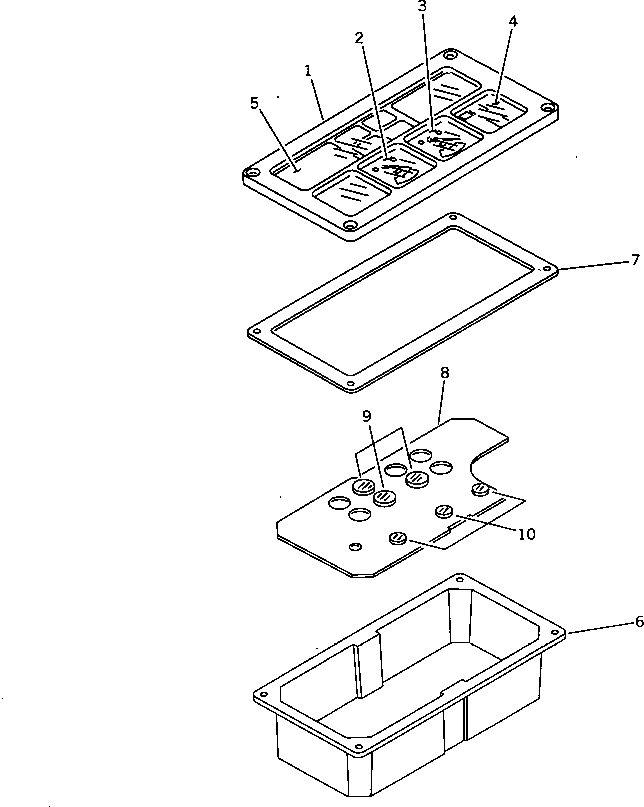 3
4
2
1
5
7
8
9
10
6